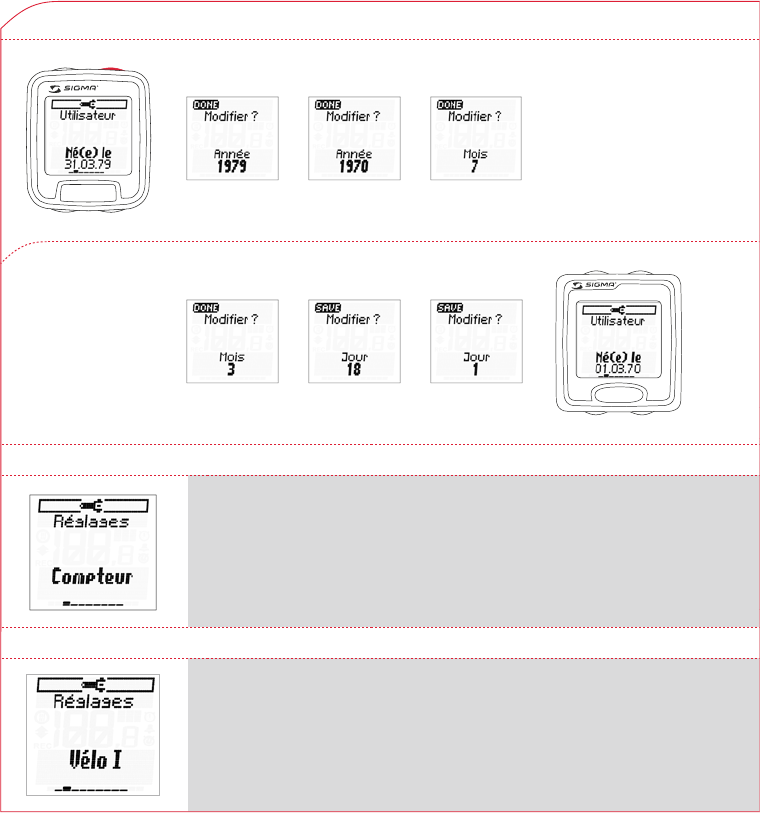 SIGMA
Utilisateur
Né(e) le
31.03.79

DONE
Modifier ?
Année
1979

DONE
Modifier ?
Année
1970

DONE
Modifier ?
Mois
7

DONE
Modifier ?
Mois
3

SAVE
Modifier ?
Jour
18

SAVE
Modifier ?
Jour
1

SIGMA
Utilisateur
Né(e) le
01.03.70

Réglages
Compteur

Réglages
Vélo I