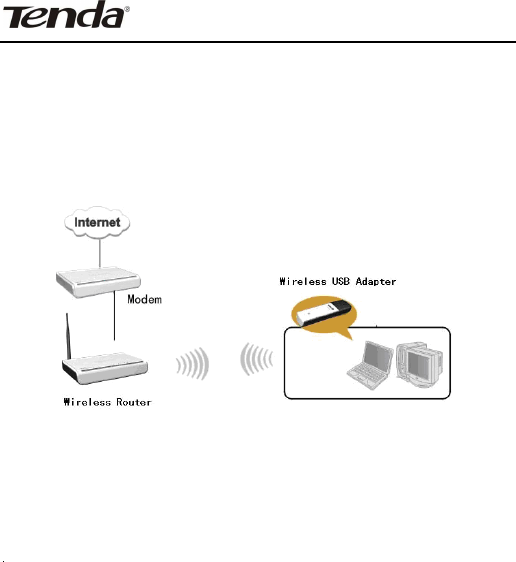 Tenda®

Internet

Modem

Wireless Router

Wireless USB Adapter