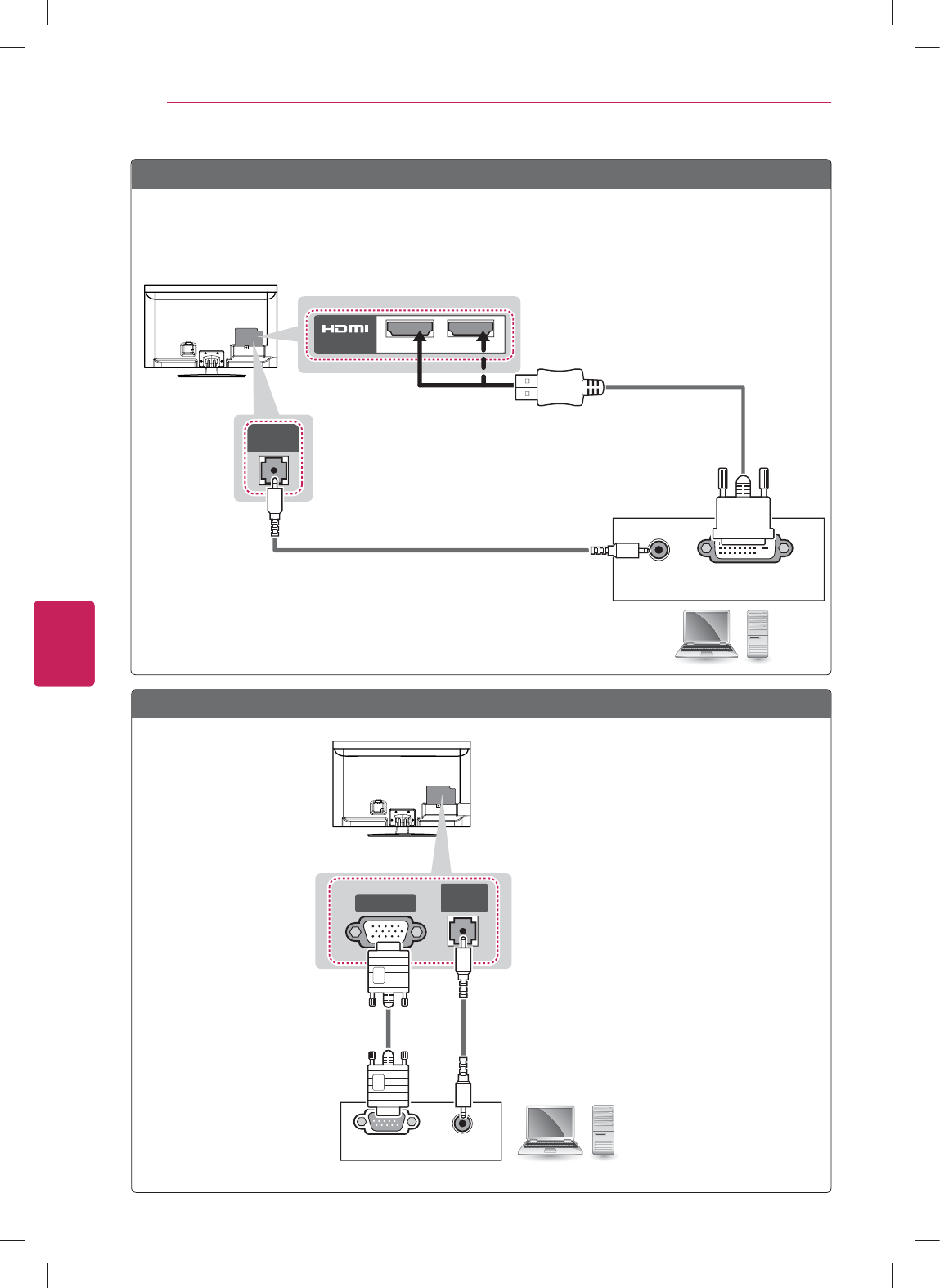 HDMI