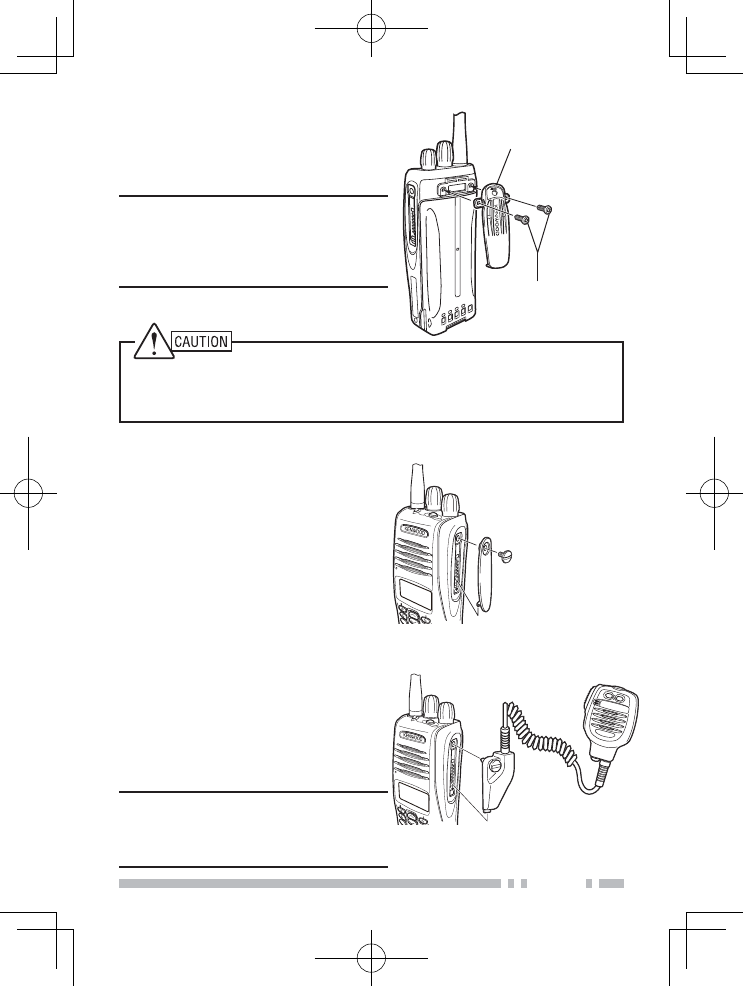 CAUTION