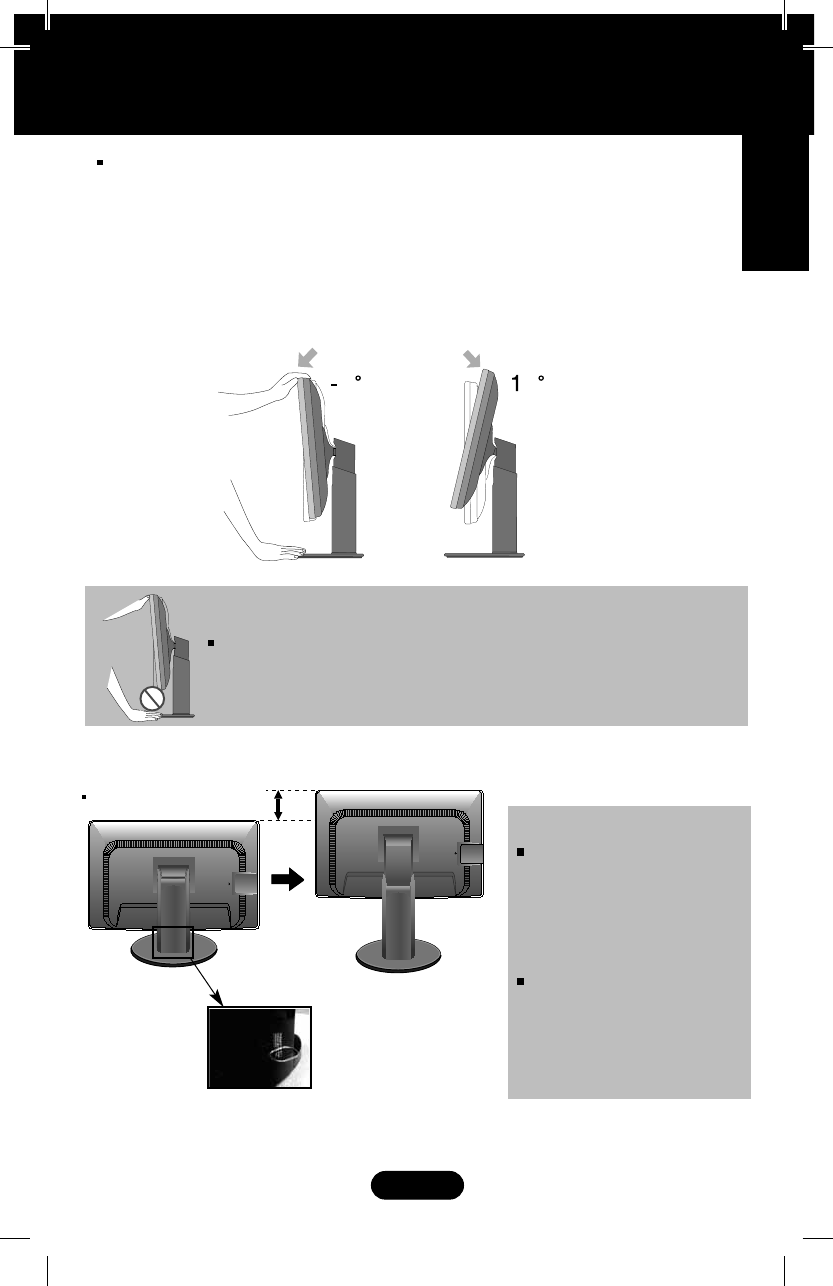 - °

1 °