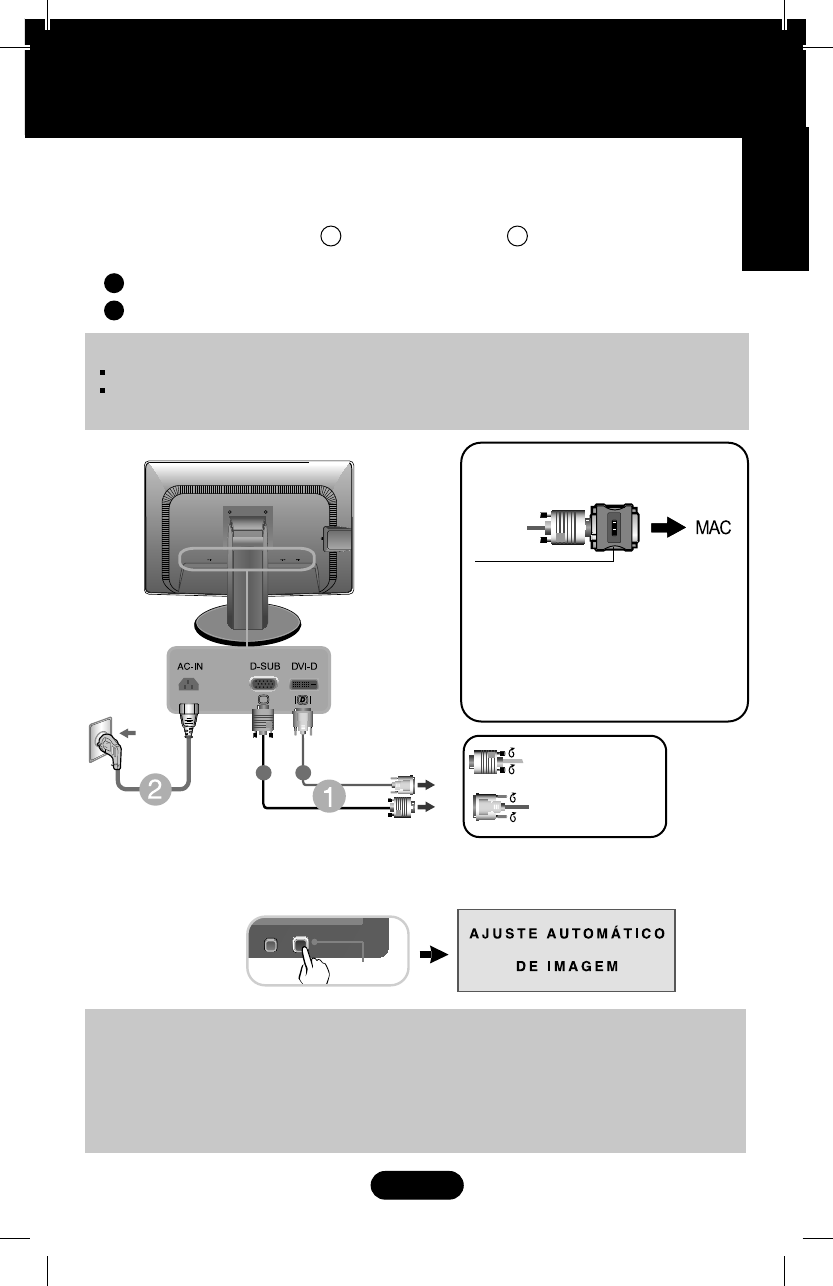 MAC

AC-IN

D-SUB

DVI-D

2

1

AJUSTE AUTOMÁTICO DE IMAGEM