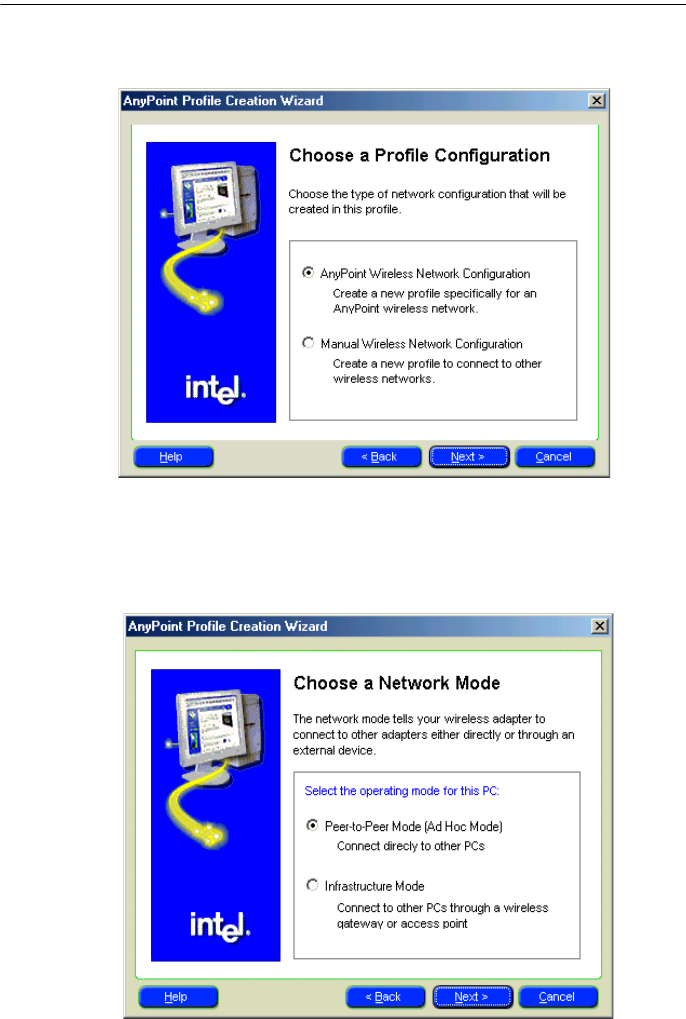 AnyPoint Profile Creation Wizard

Choose a Profile Configuration

Choose the type of network configuration that will be created in this profile.

AnyPoint Wireless Network Configuration
Create a new profile specifically for an AnyPoint wireless network.

Manual Wireless Network Configuration
Create a new profile to connect to other wireless networks.

intel.

Help
< Back
Next >
Cancel

AnyPoint Profile Creation Wizard

Choose a Network Mode

The network mode tells your wireless adapter to connect to other adapters either directly or through an external device.

Select the operating mode for this PC:

Peer-to-Peer Mode (Ad Hoc Mode)
Connect direcly to other PCs

Infrastructure Mode
Connect to other PCs through a wireless gateway or access point

intel.

Help
< Back
Next >
Cancel