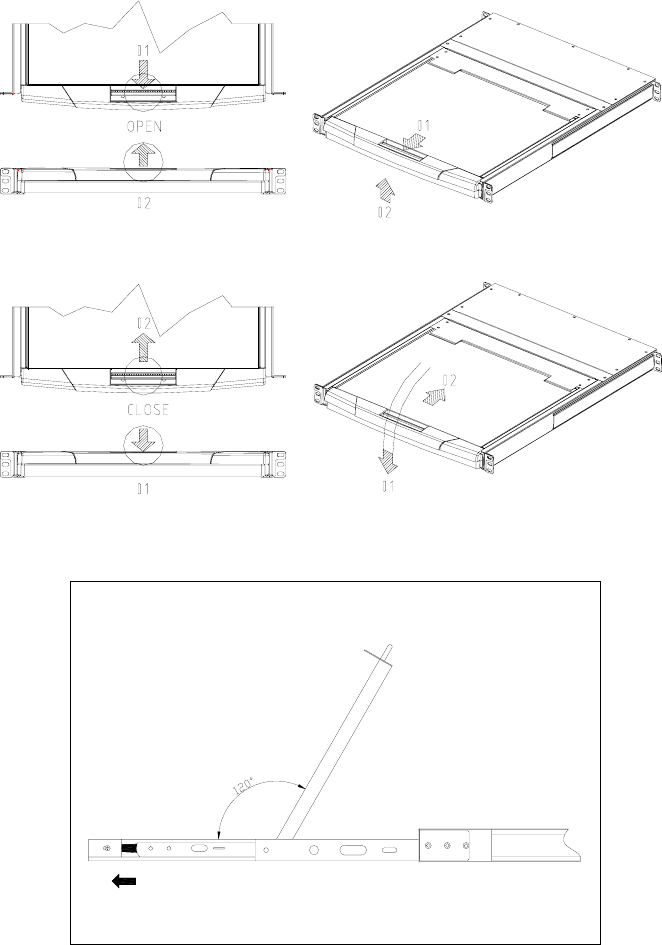 01
OPEN
02
01
02
02
CLOSE
01
02
01
120°