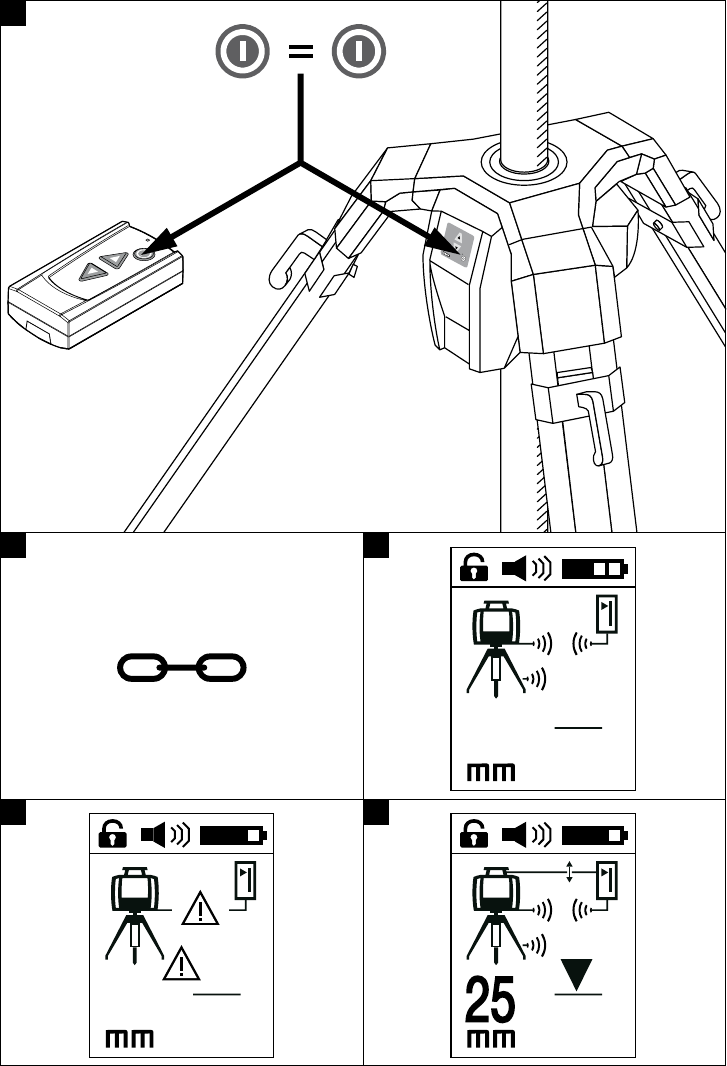 =

mm

mm

25
mm