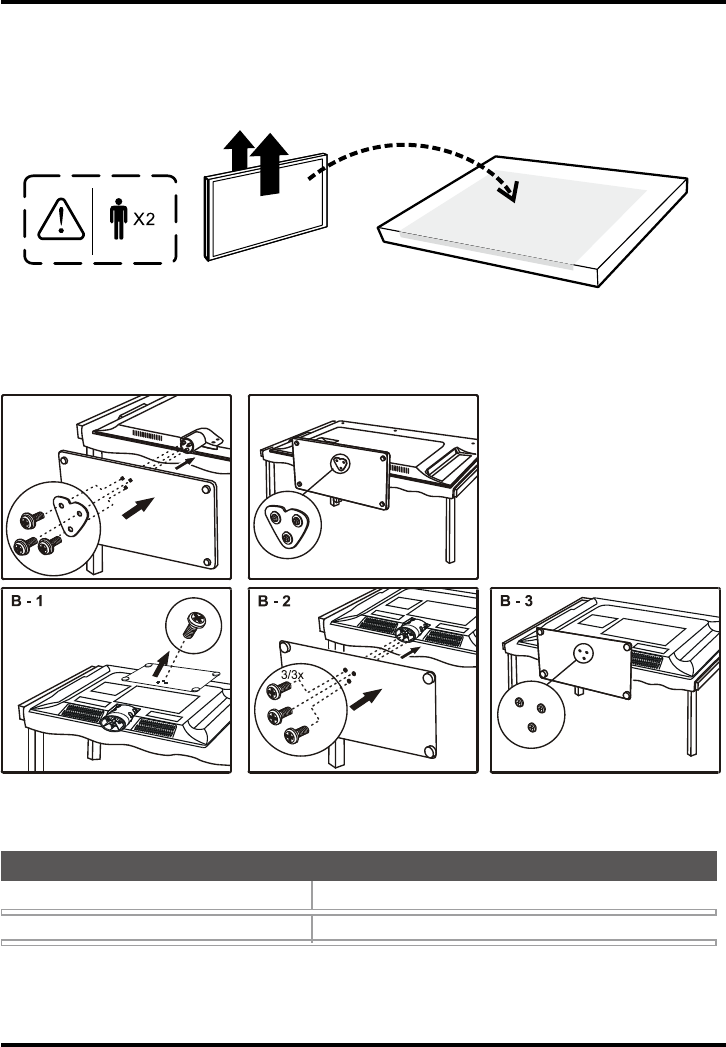 X2

B - 1

B - 2

3/3x

B - 3