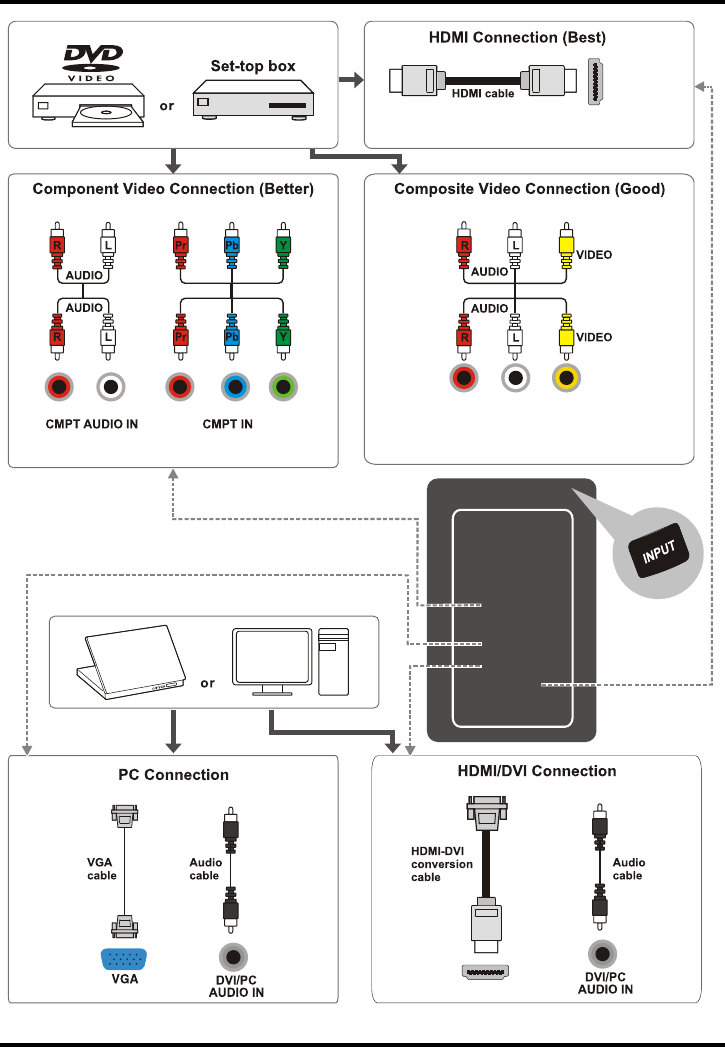 DVD VIDEO

or

Set-top box

HDMI Connection (Best)

HDMI cable

Component Video Connection (Better)

R L

AUDIO

AUDIO

R L

Pr Pb Y

Pr Pb Y

CMPT AUDIO IN

CMPT IN

Composite Video Connection (Good)

R L

AUDIO

VIDEO

AUDIO

R L

VIDEO

INPUT

or

PC Connection

VGA cable

Audio cable

VGA

DVI/PC AUDIO IN

HDMI/DVI Connection

HDMI-DVI conversion cable

Audio cable

DVI/PC AUDIO IN