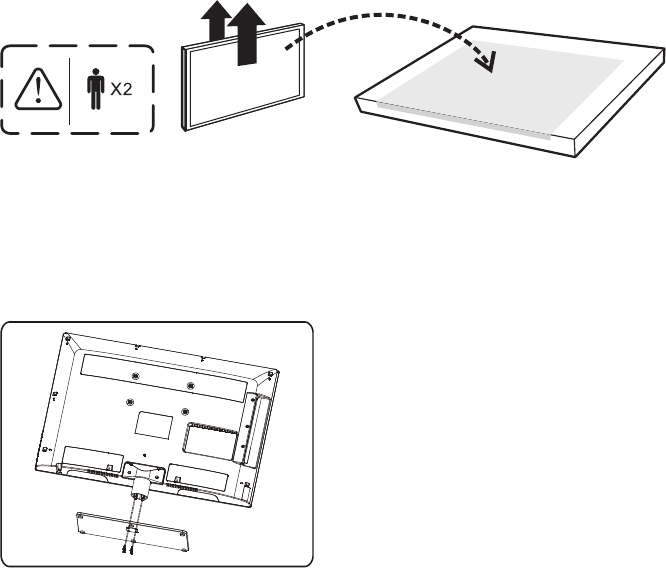 X2