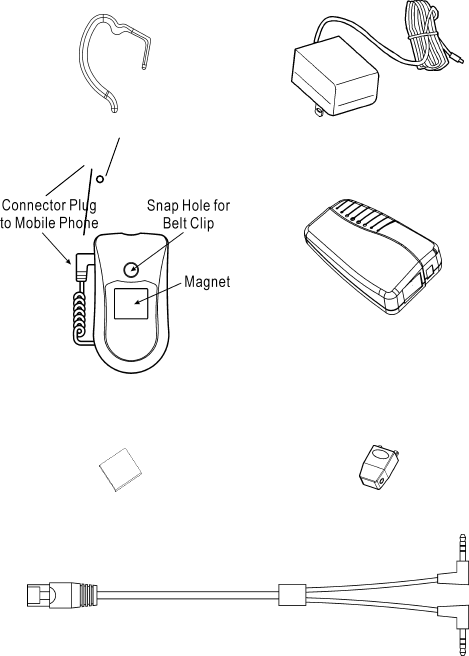 Connector Plug to Mobile Phone

Snap Hole for Belt Clip

Magnet