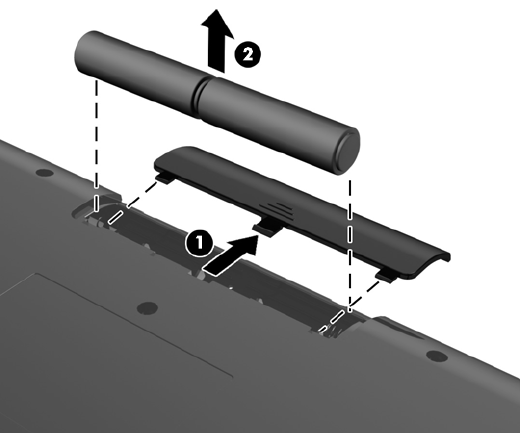 2

1