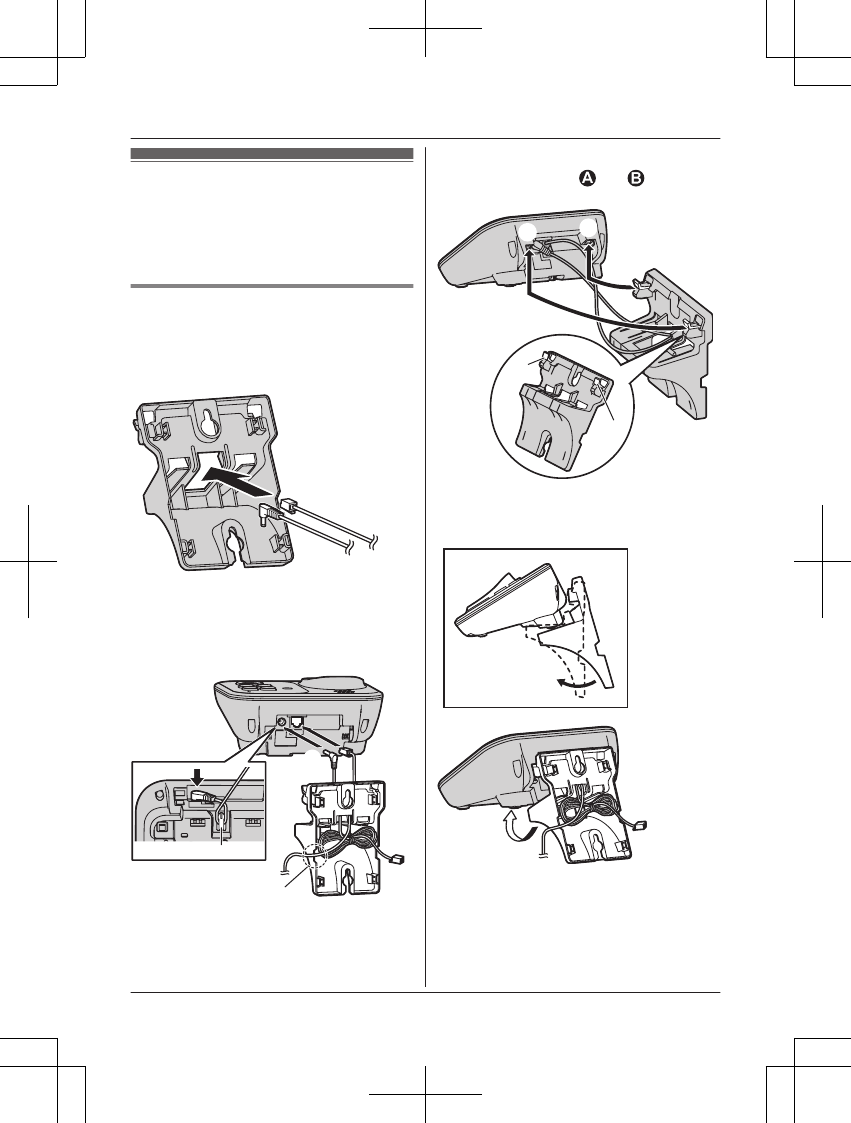 A

B