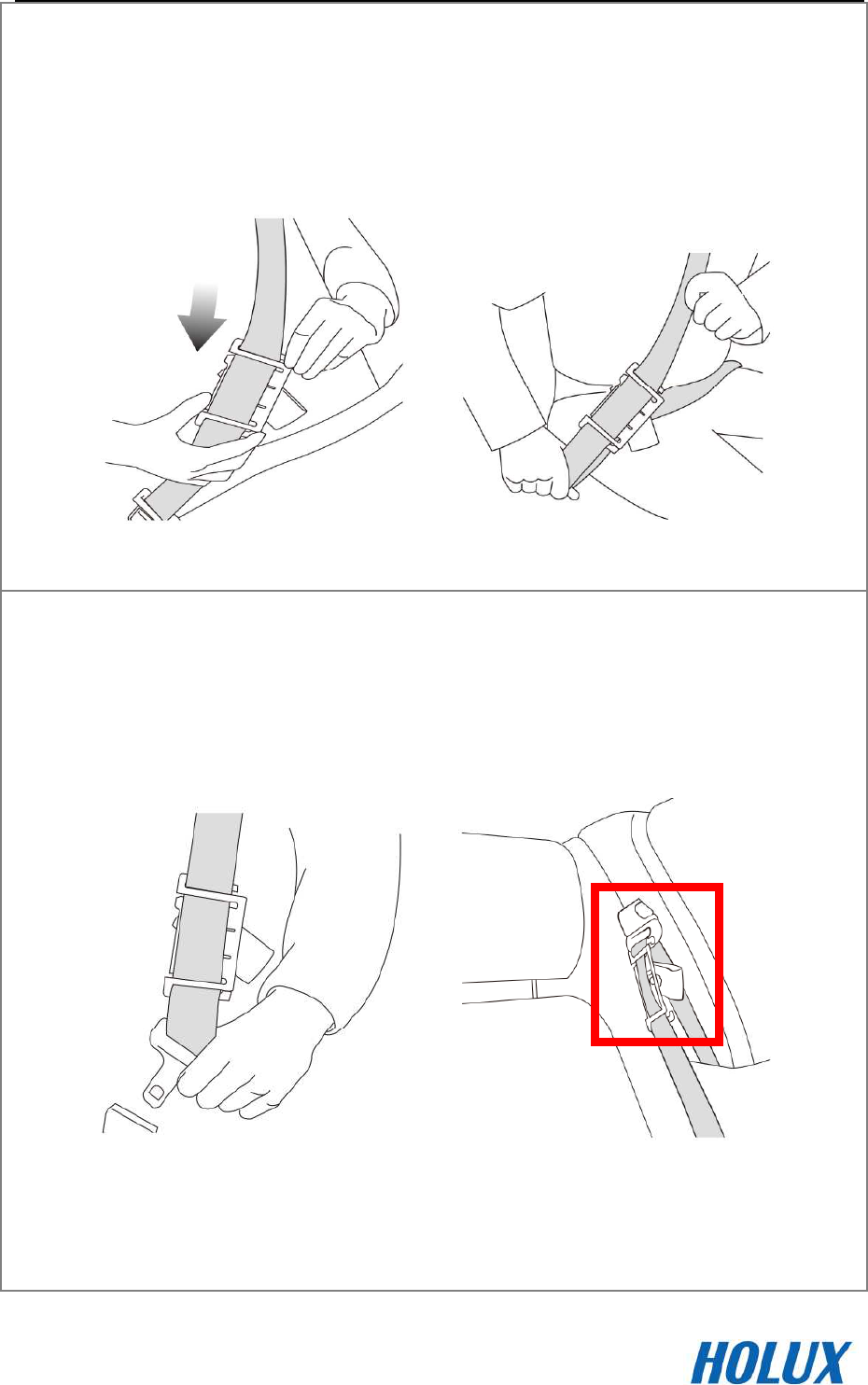 HOLUX