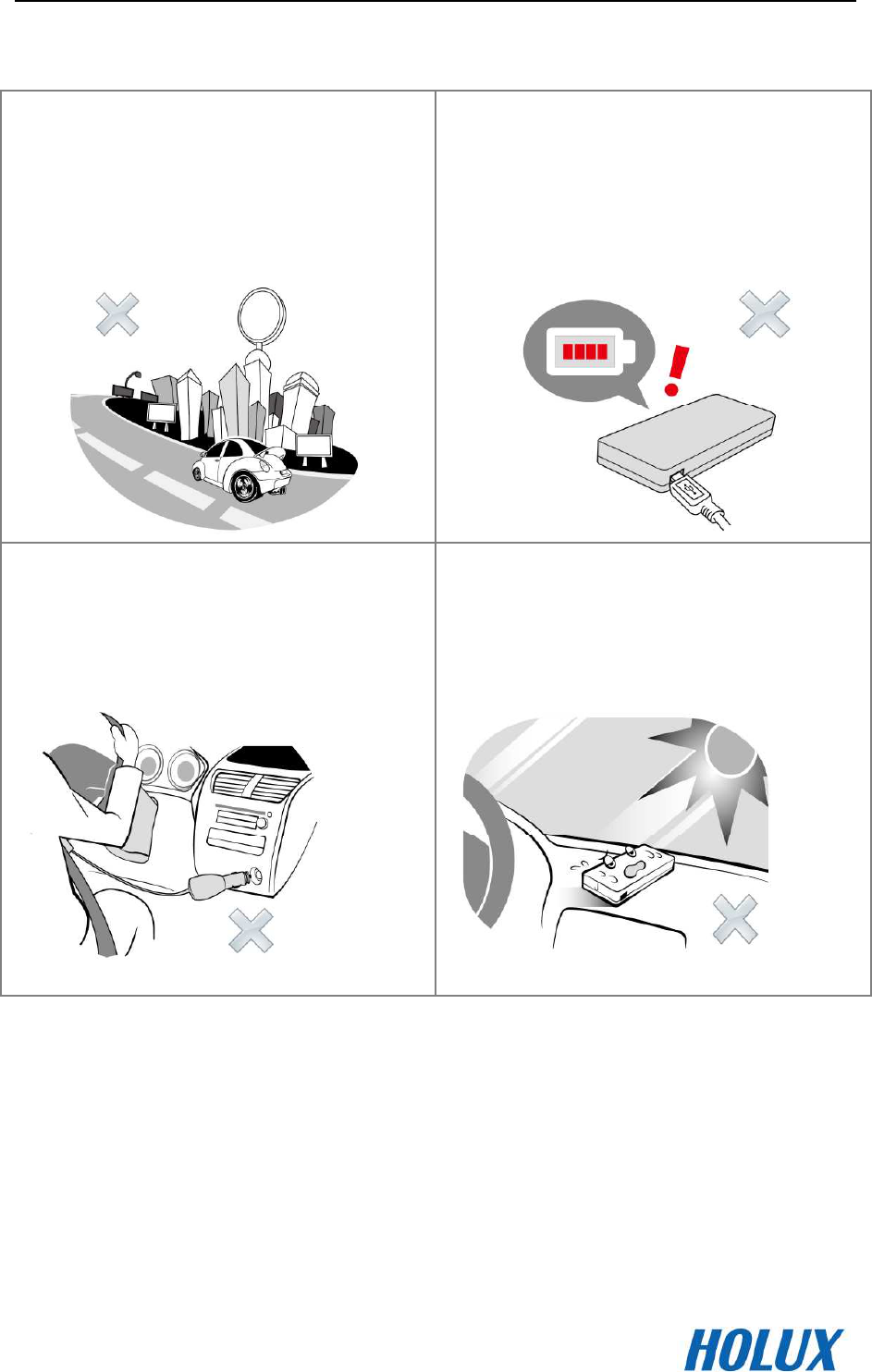 HOLUX