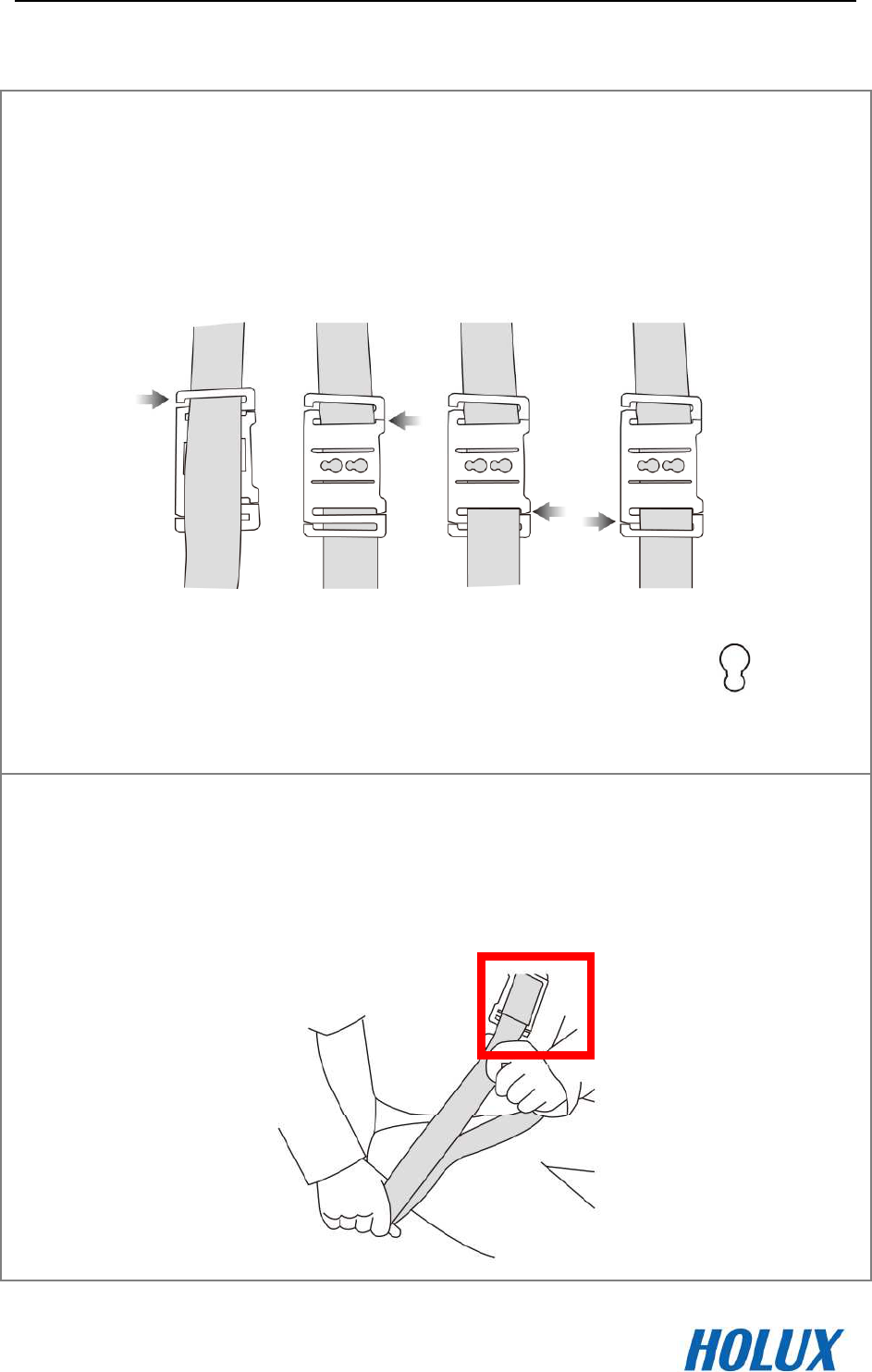 HOLUX