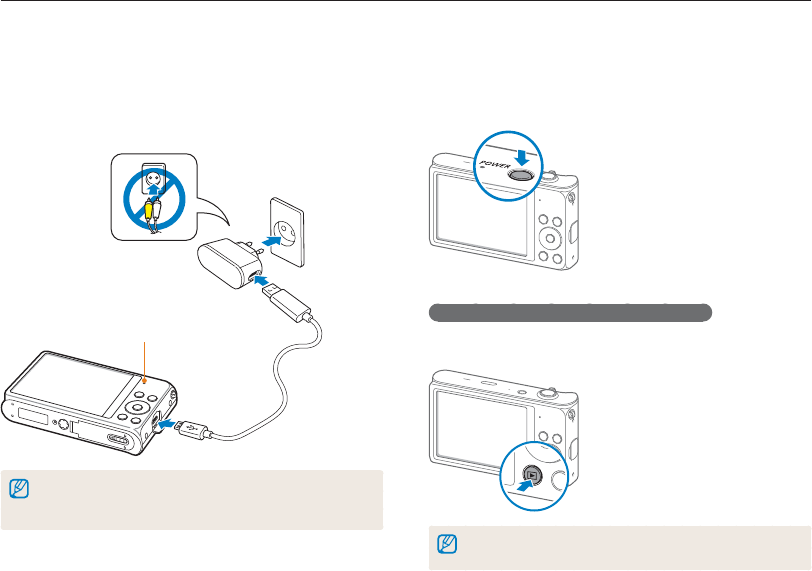 POWER