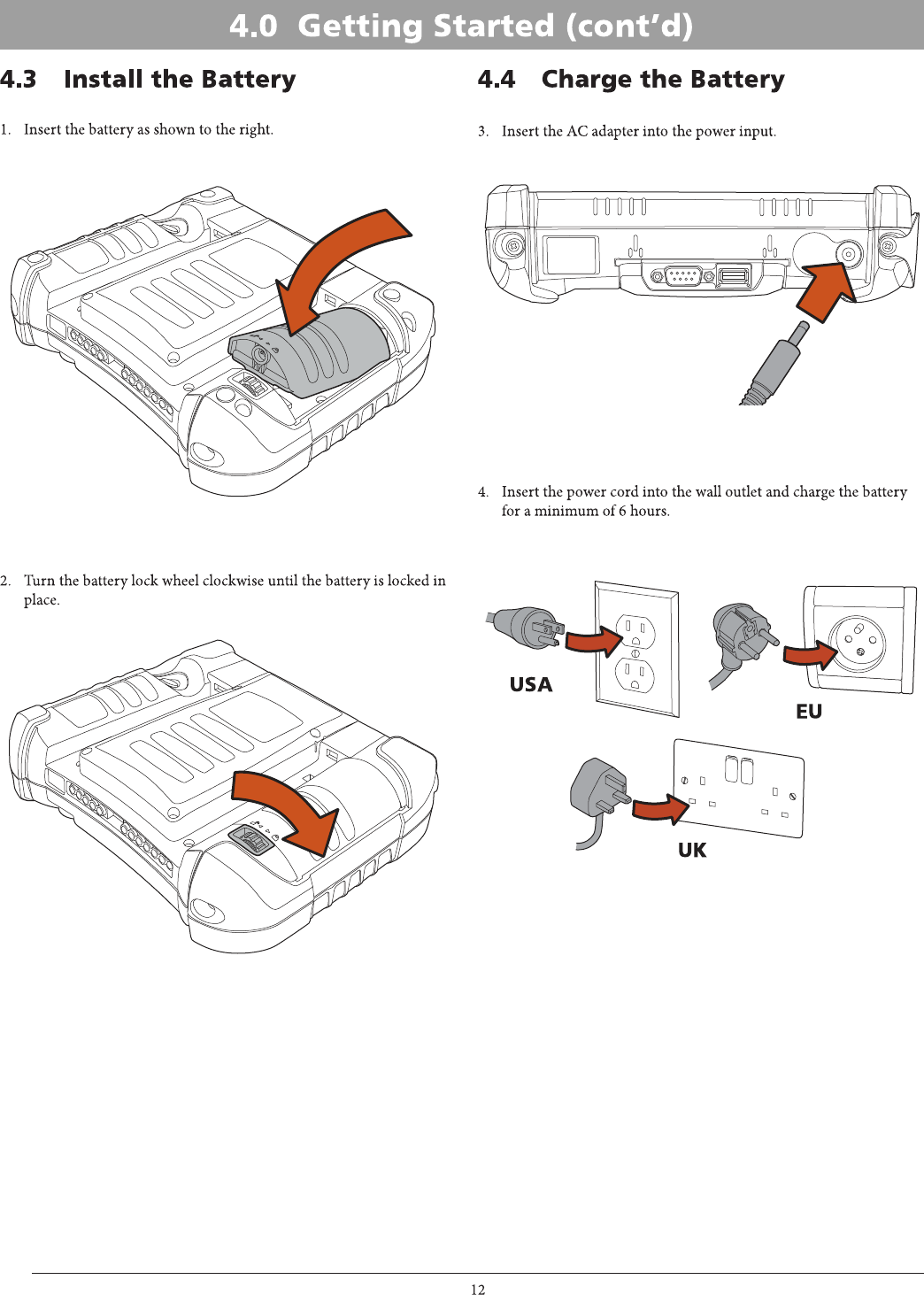 4.0 Getting Started (cont'd)

4.3 Install the Battery

1. Insert the battery as shown to the right.

2. Turn the battery lock wheel clockwise until the battery is locked in place.

4.4 Charge the Battery

3. Insert the AC adapter into the power input.

4. Insert the power cord into the wall outlet and charge the battery for a minimum of 6 hours.

USA

EU

UK

12