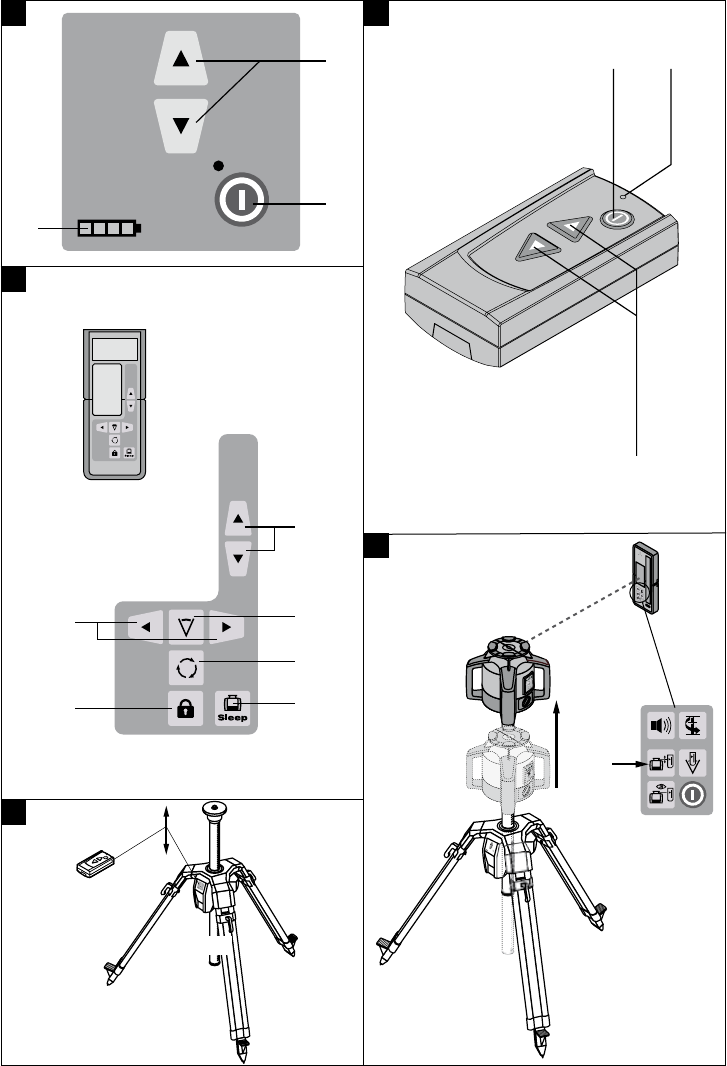 Sleep