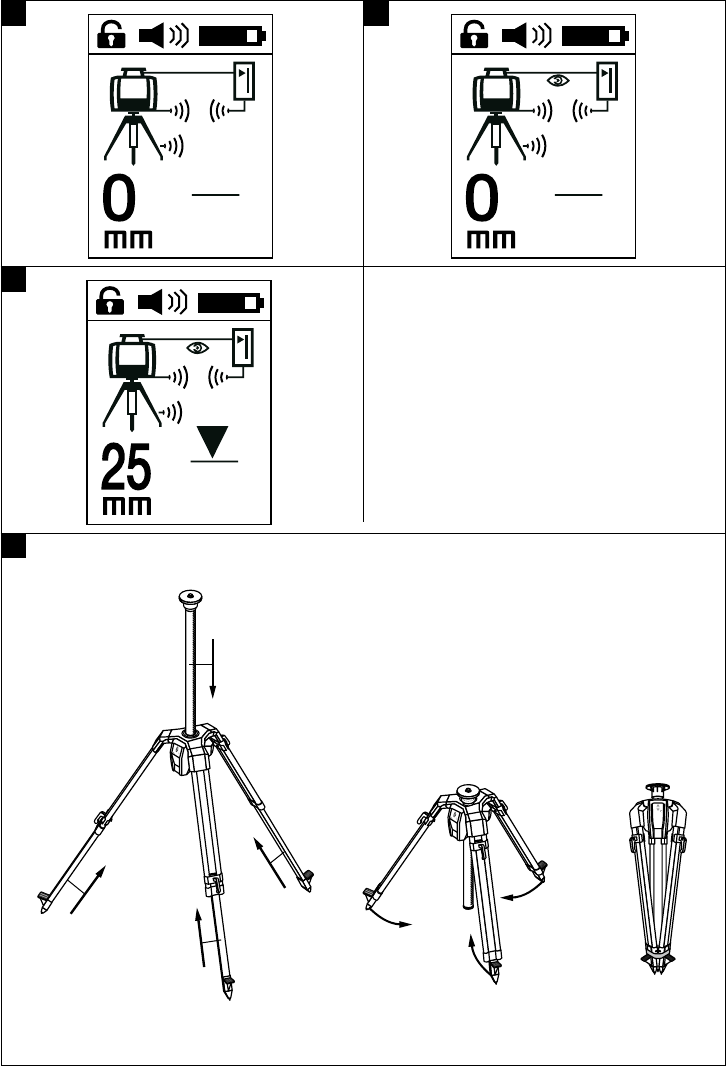 0
mm

0
mm

25
mm