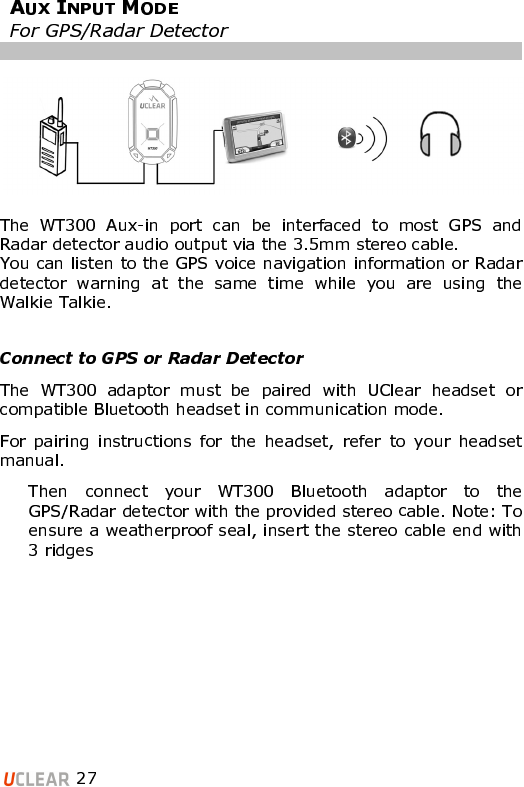 AUX INPUT MODE
For GPS/Radar Detector

UCLEAR
WT300

The WT300 Aux-in port can be interfaced to most GPS and Radar detector audio output via the 3.5mm stereo cable.
You can listen to the GPS voice navigation information or Radar detector warning at the same time while you are using the Walkie Talkie.

Connect to GPS or Radar Detector

The WT300 adaptor must be paired with UClear headset or compatible Bluetooth headset in communication mode.

For pairing instructions for the headset, refer to your headset manual.

Then connect your WT300 Bluetooth adaptor to the GPS/Radar detector with the provided stereo cable. Note: To ensure a weatherproof seal, insert the stereo cable end with 3 ridges

UCLEAR 27