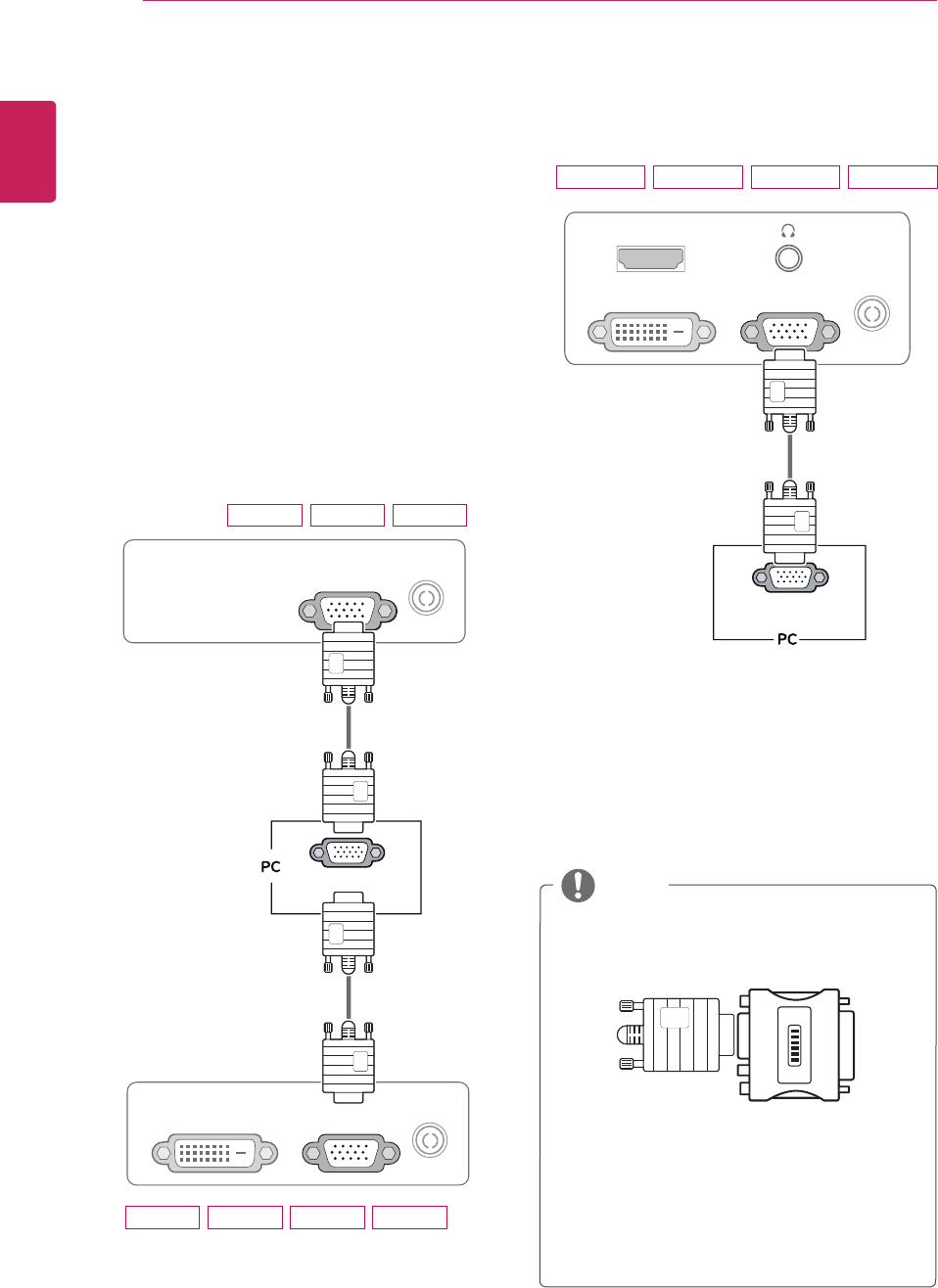 PC

PC