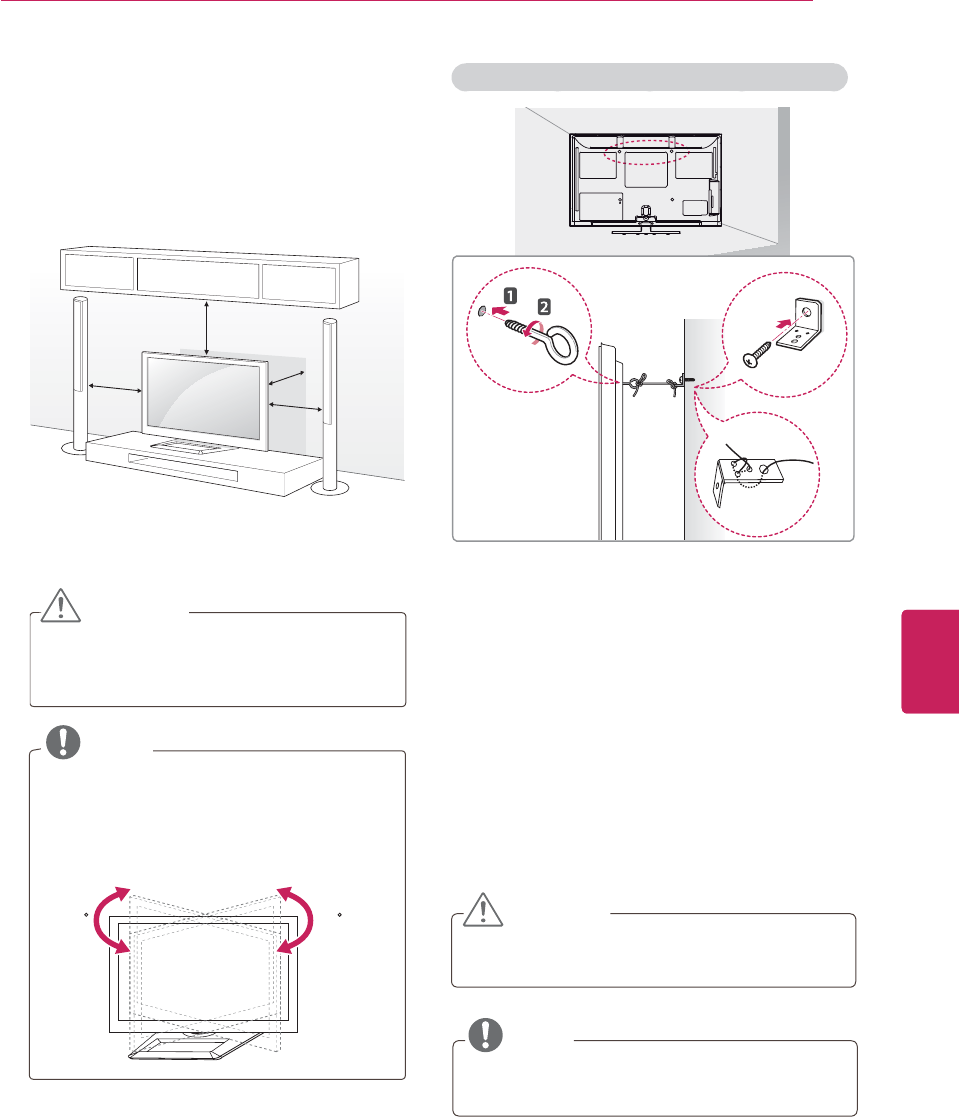 1

2