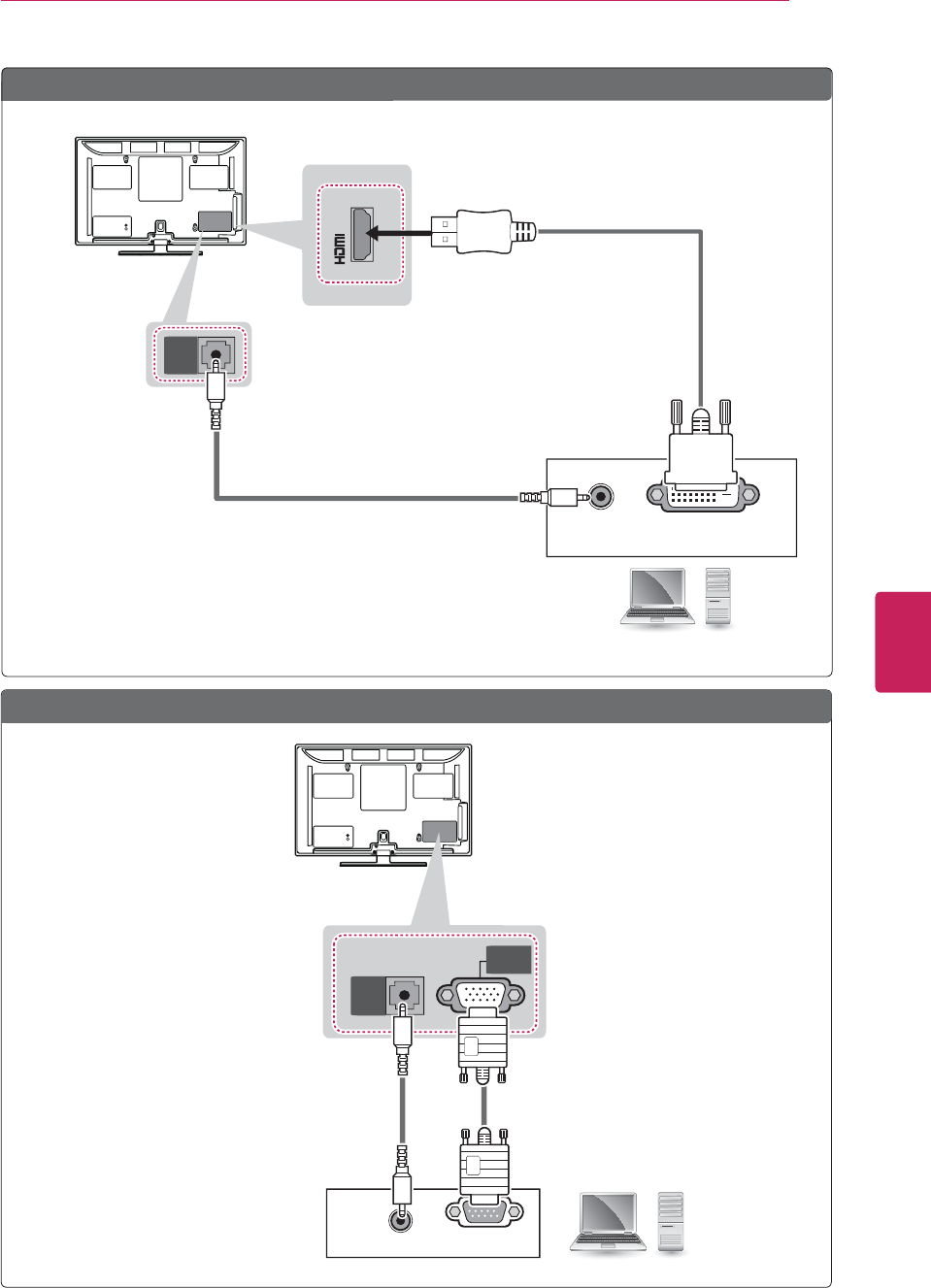 HDMI