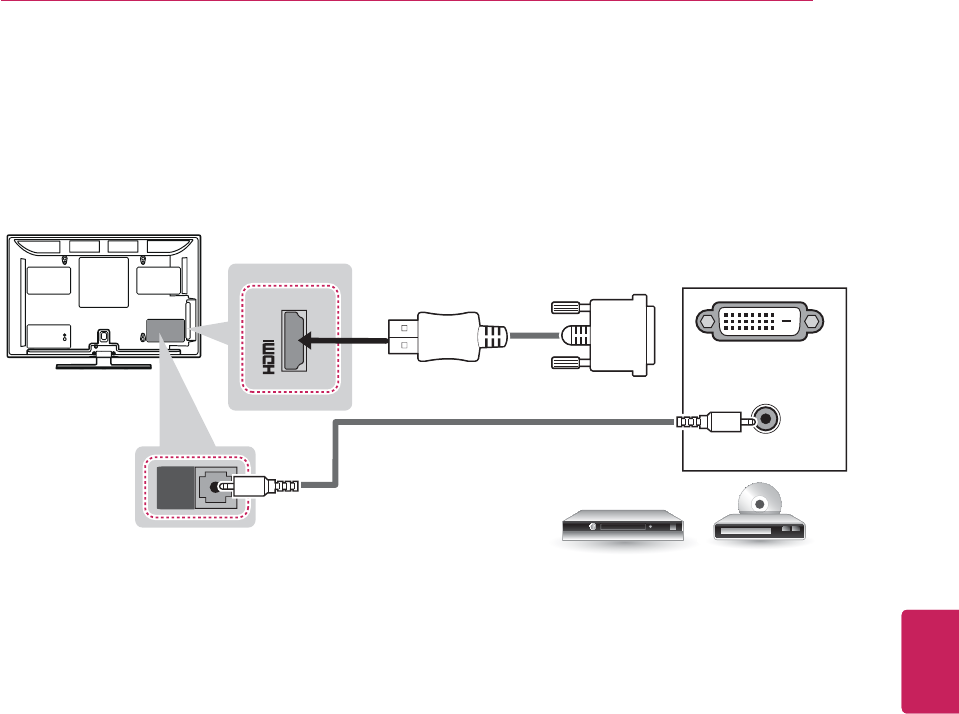 HDMI