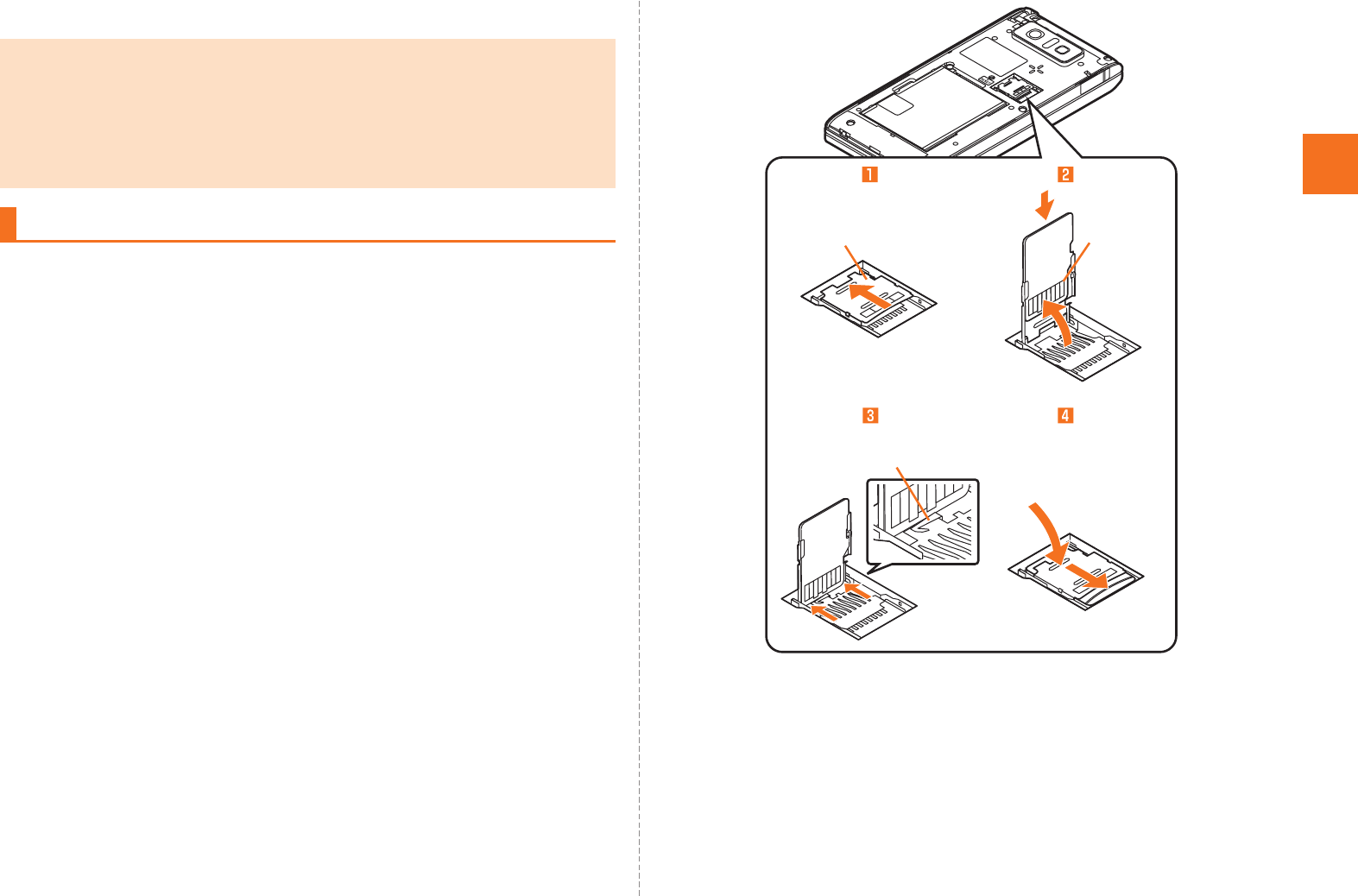 1

2

3

4