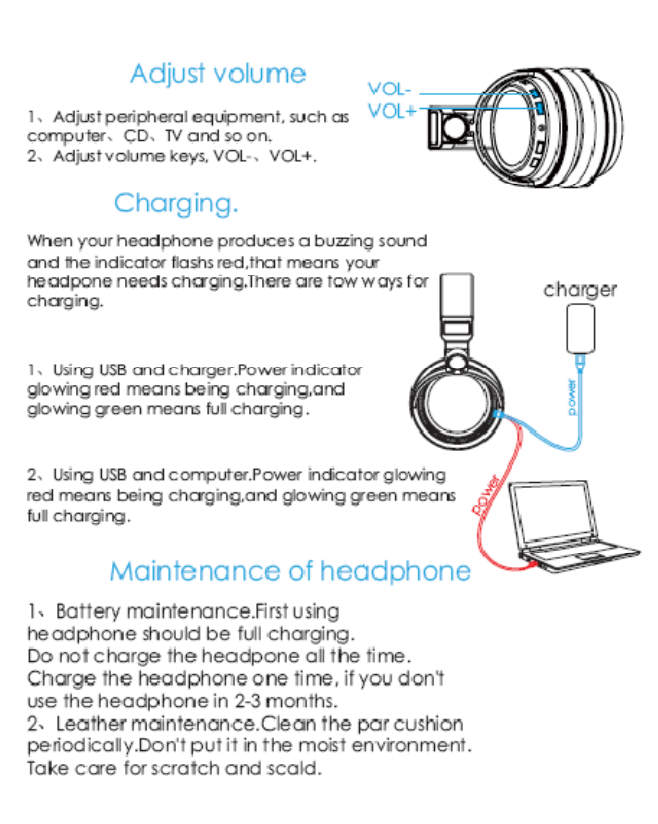 Adjust volume

VOL-
VOL+

1、Adjust peripheral equipment, such as computer、CD、TV and so on.
2、Adjust volume keys, VOL-、VOL+.

Charging.

When your headphone produces a buzzing sound and the indicator flashs red,that means your headpone needs charging.There are tow ways for charging.

charger

1、Using USB and charger.Power indicator glowing red means being charging,and glowing green means full charging.

power

2、Using USB and computer.Power indicator glowing red means being charging,and glowing green means full charging.

power

Maintenance of headphone

1、Battery maintenance.First using headphone should be full charging.
Do not charge the headpone all the time.
Charge the headphone one time, if you don't use the headphone in 2-3 months.
2、Leather maintenance.Clean the par cushion periodically.Don't put it in the moist environment.
Take care for scratch and scald.