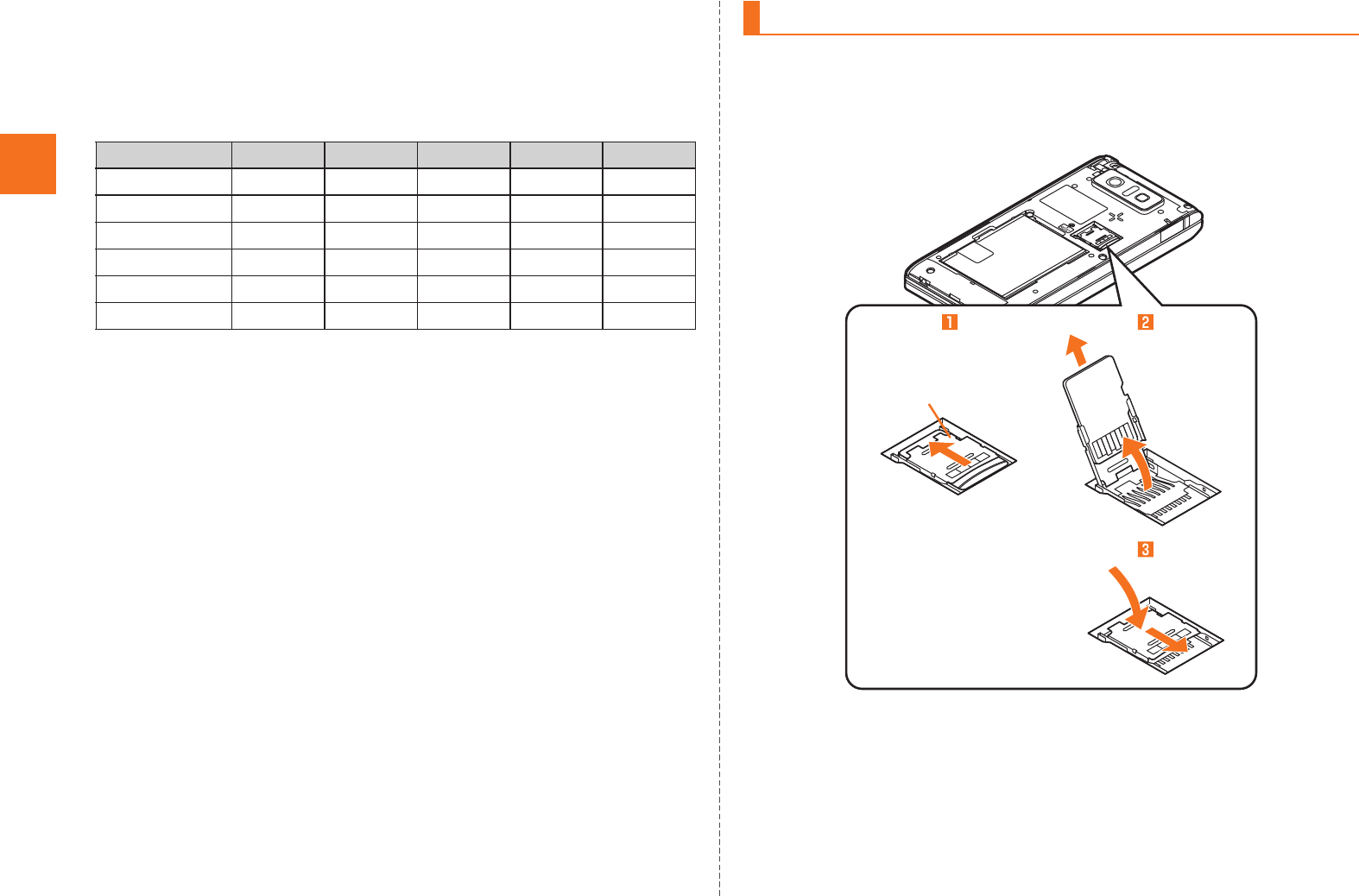 1

2

3