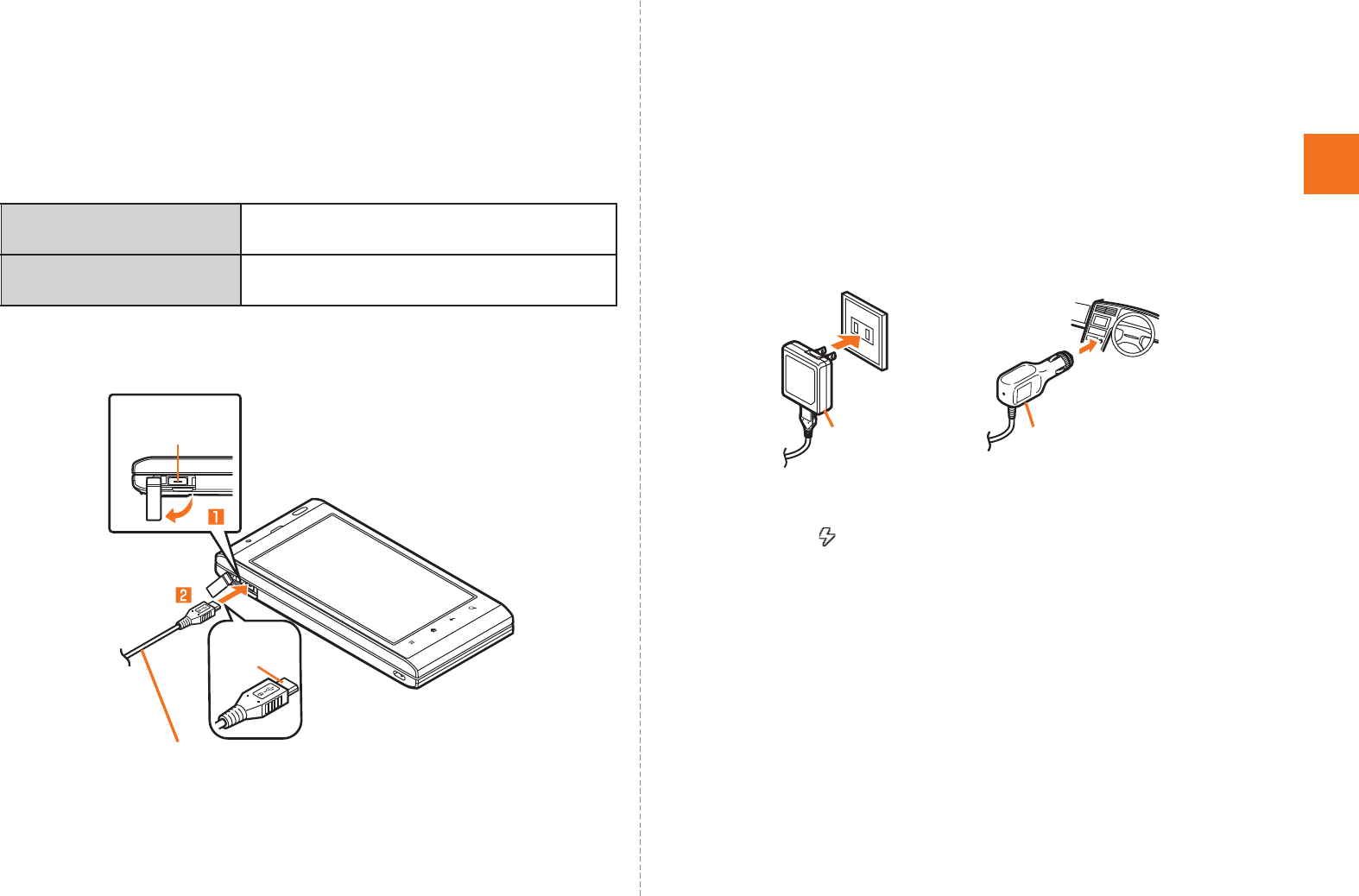 1

2