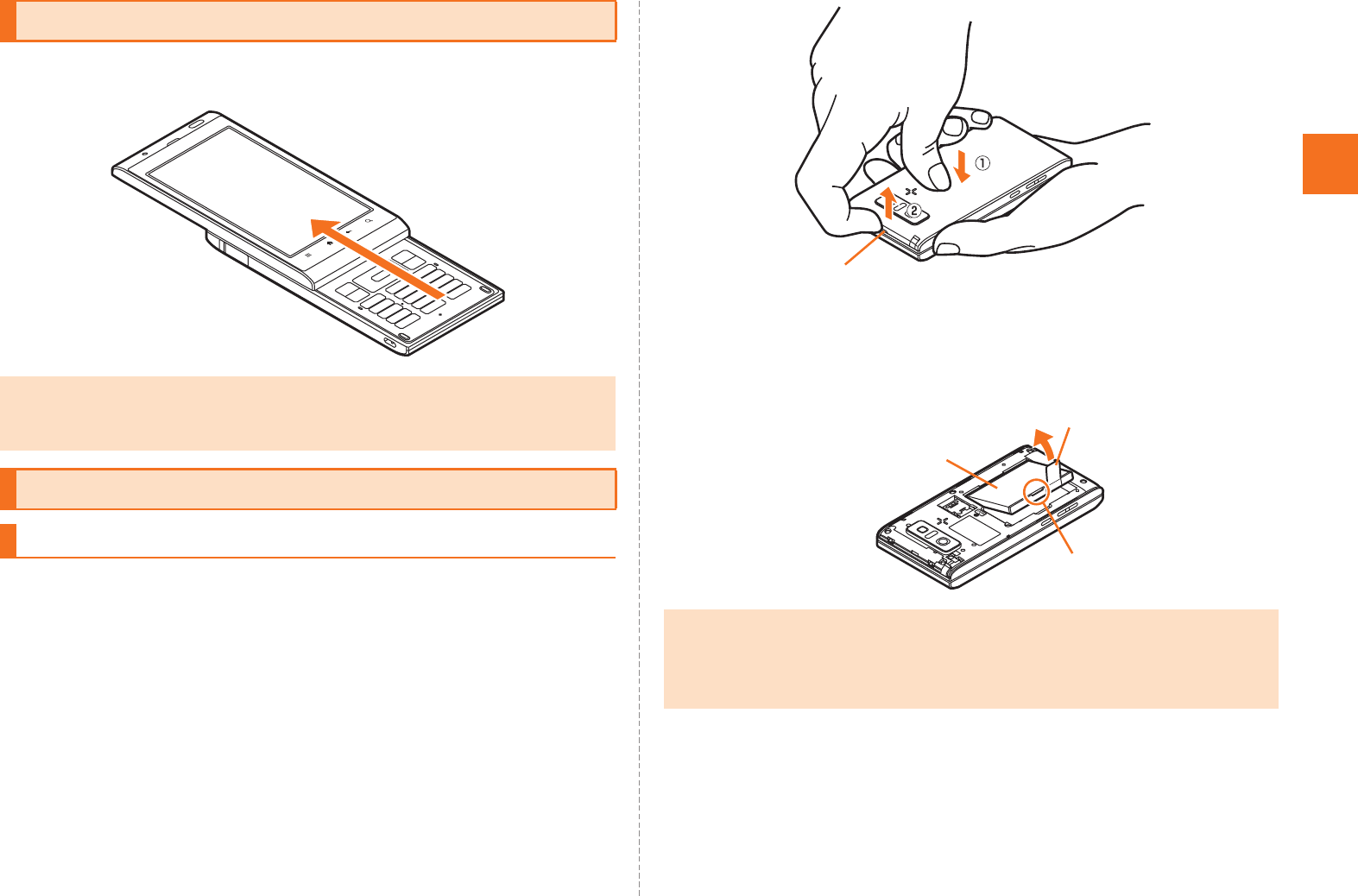 ①

②