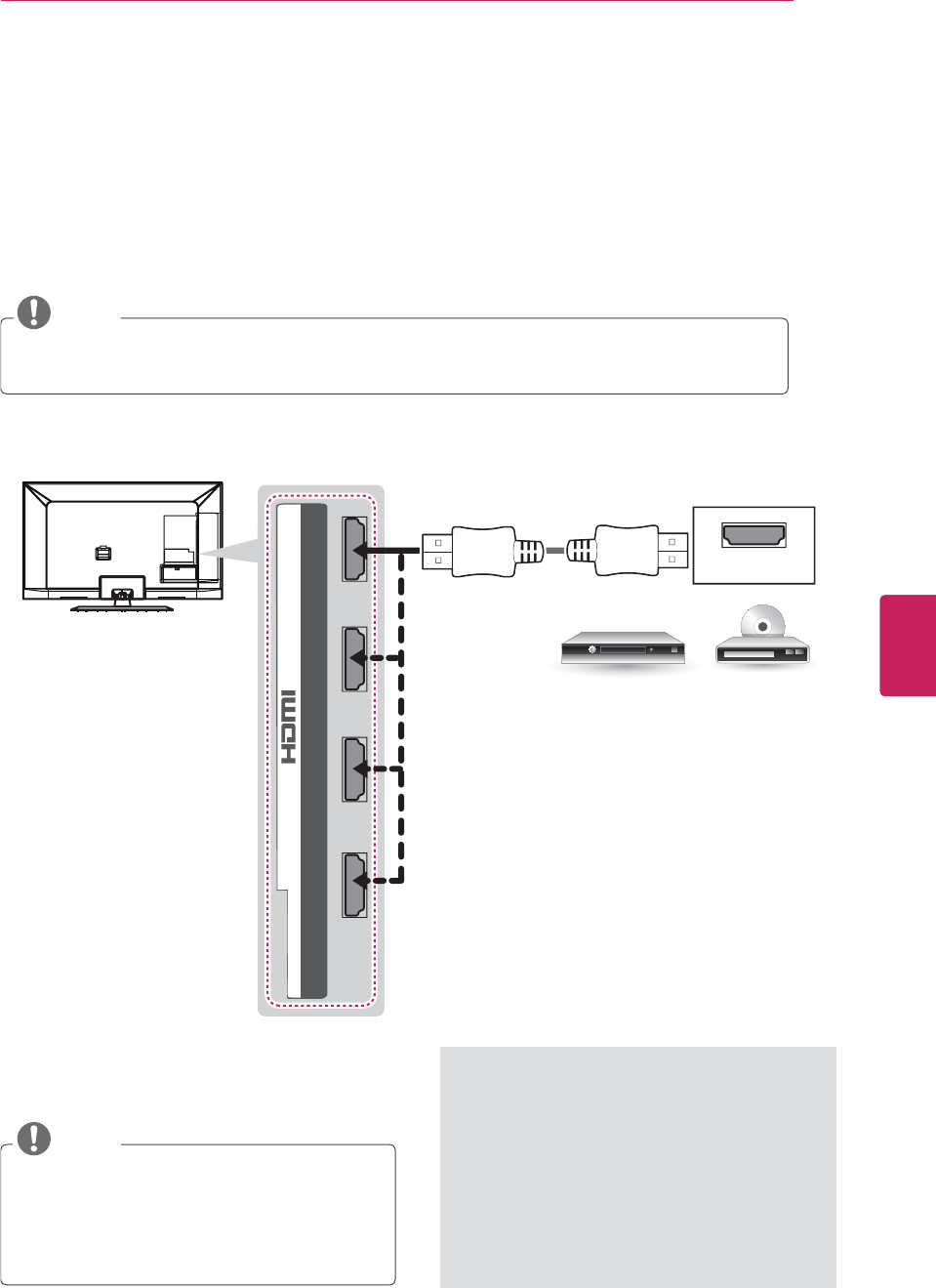 HDMI