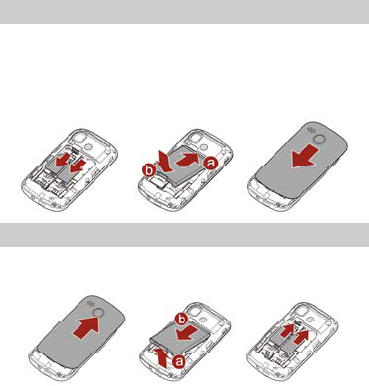 b a

b
a