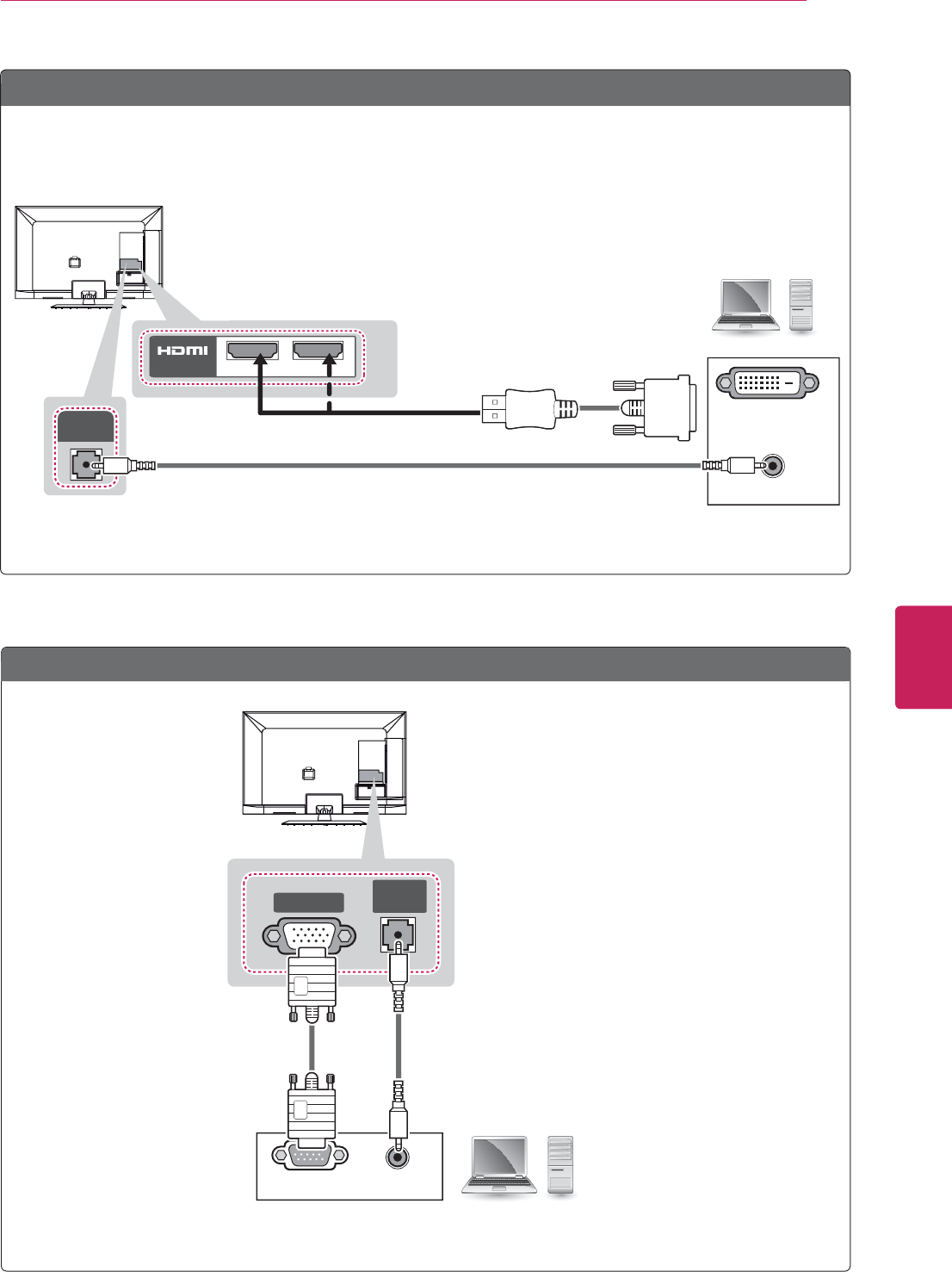 HDMI