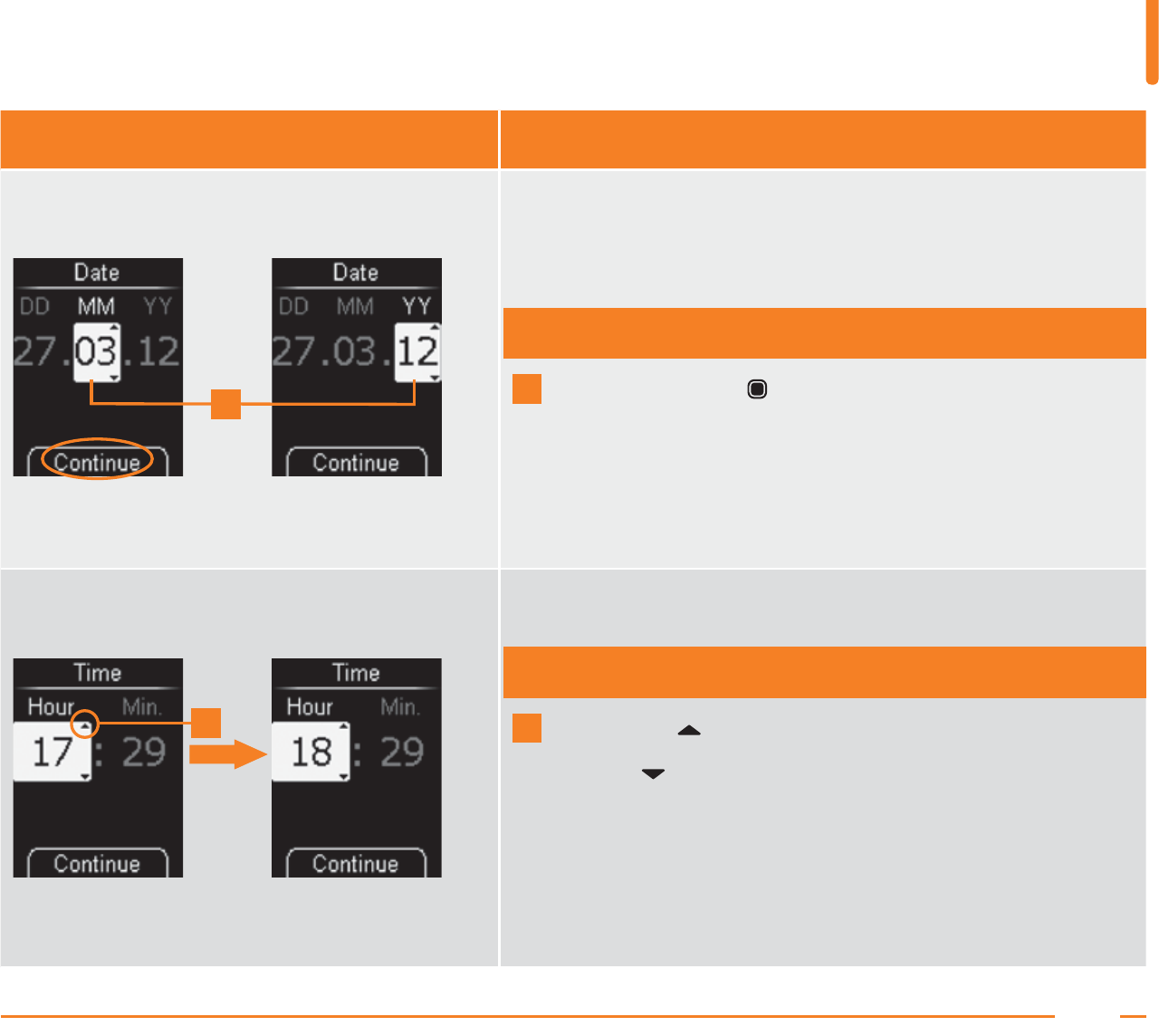 Date
DD MM YY
27.03.12
Continue

Date
DD MM YY
27.03.12
Continue

Time
Hour Min.
17 : 29
Continue

Time
Hour Min.
18 : 29
Continue