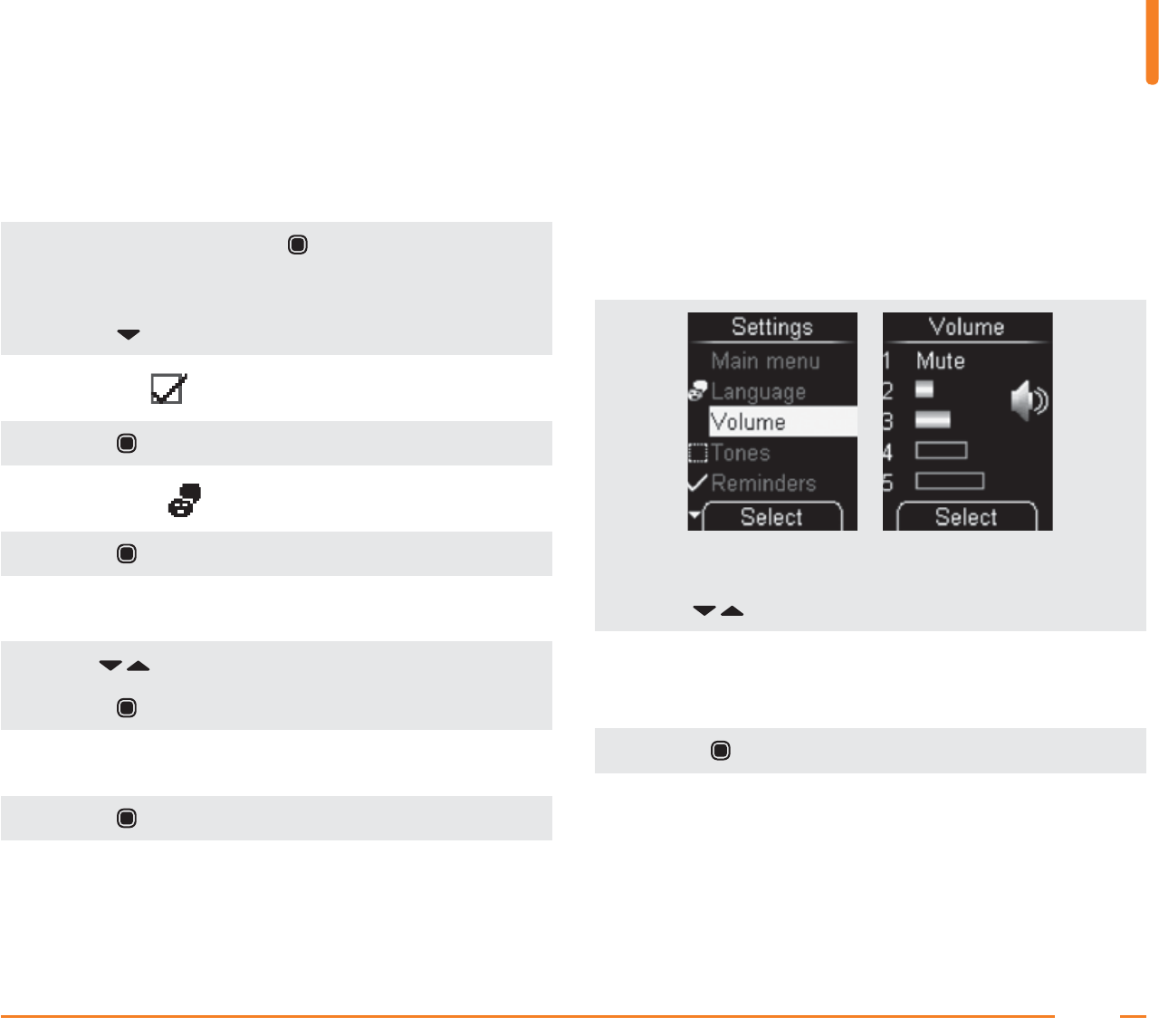 Settings

Main menu

Language

Volume

Tones

Reminders

Select

Volume

1 Mute

2

3

4

5

Select