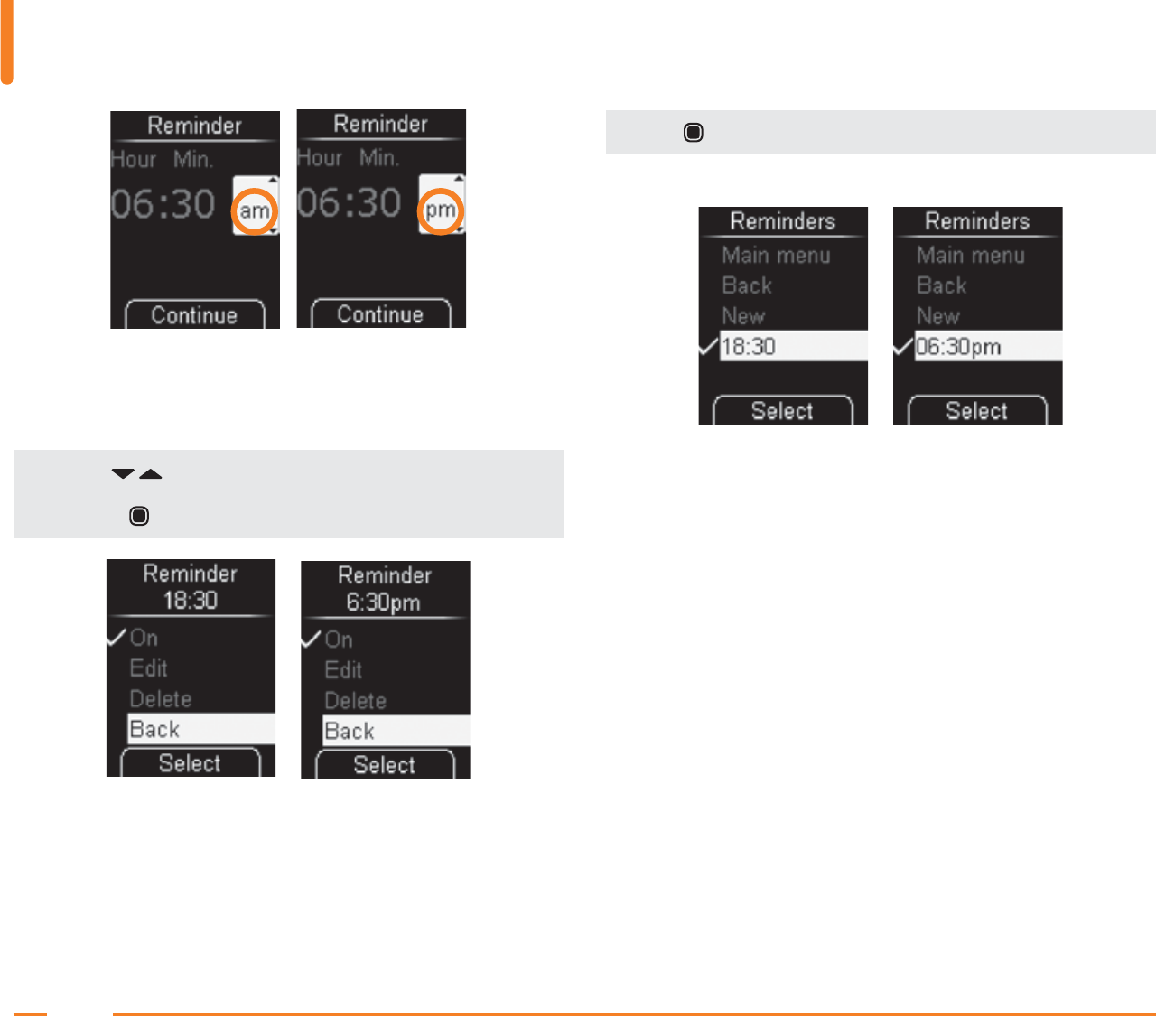 Reminder
Hour Min.
06:30 am
Continue

Reminder
Hour Min.
06:30 pm
Continue

Reminder
18:30
On
Edit
Delete
Back
Select

Reminder
6:30pm
On
Edit
Delete
Back
Select

Reminders
Main menu
Back
New
18:30
Select

Reminders
Main menu
Back
New
06:30pm
Select