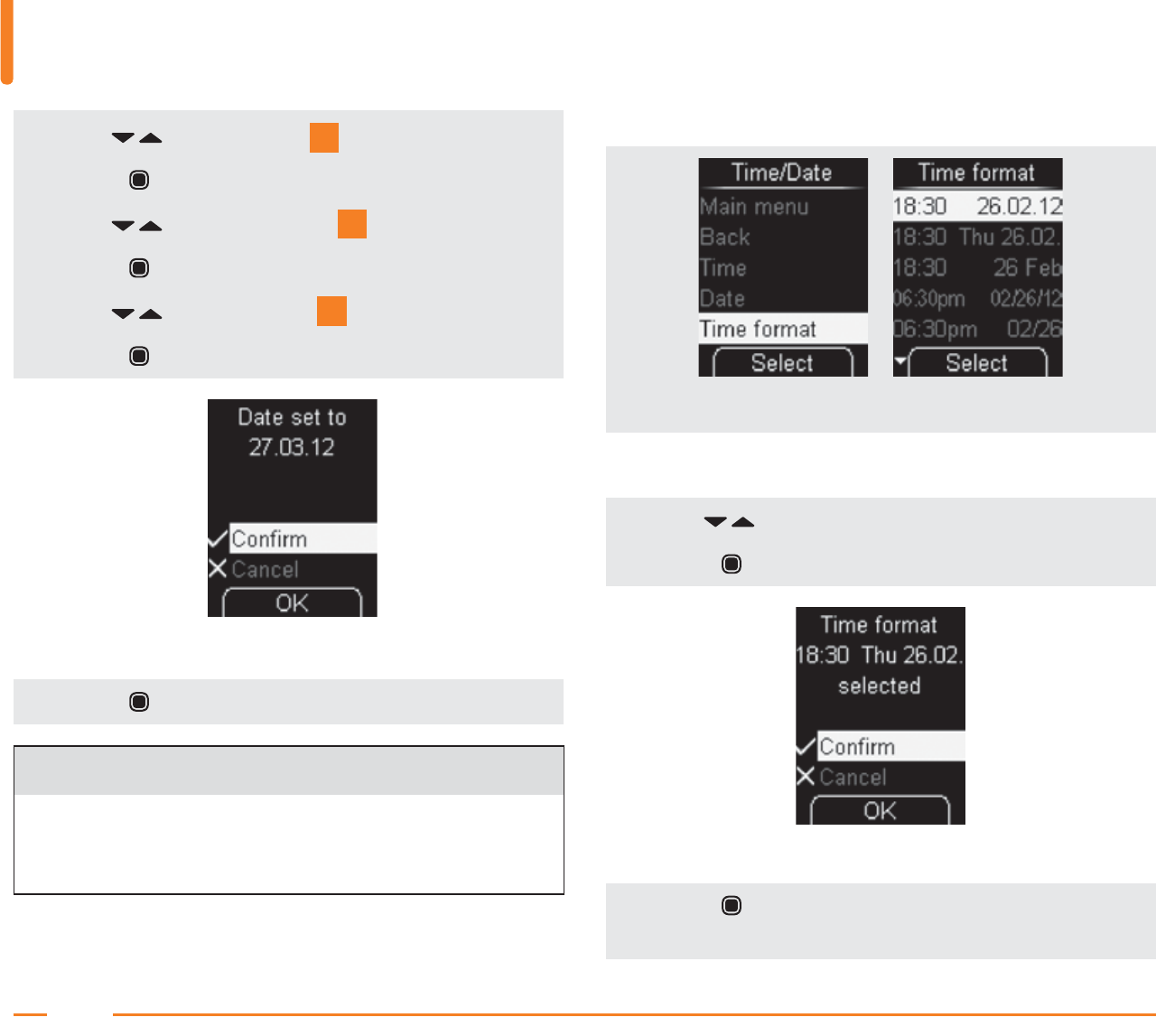 Date set to
27.03.12

Confirm
Cancel
OK

Time/Date
Main menu
Back
Time
Date
Time format
Select

Time format
18:30 26.02.12
18:30 Thu 26.02.
18:30 26 Feb
06:30pm 02/26/12
06:30pm 02/26
Select

Time format
18:30 Thu 26.02.
selected

Confirm
Cancel
OK