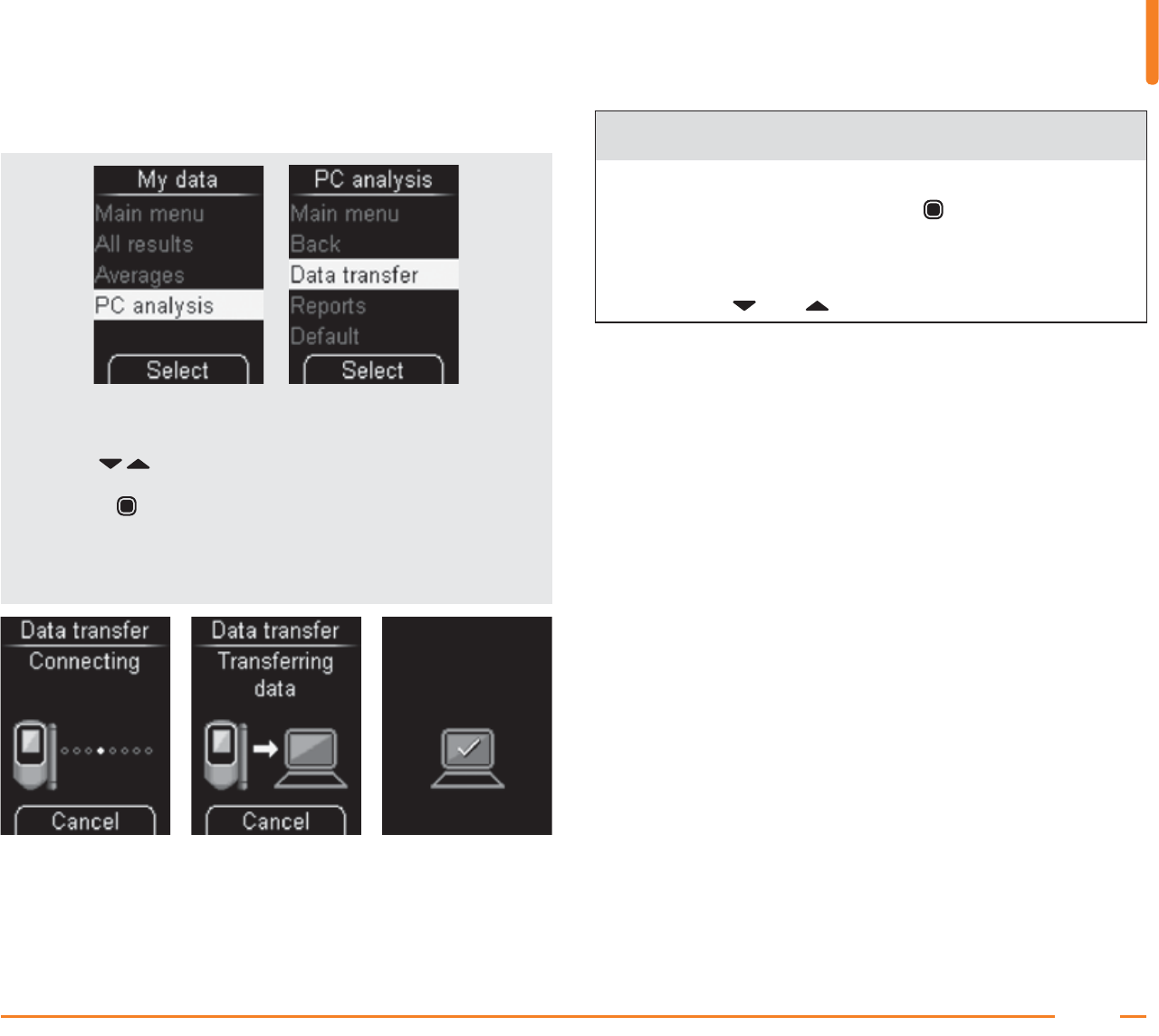 My data
Main menu
All results
Averages
PC analysis
Select

PC analysis
Main menu
Back
Data transfer
Reports
Default
Select

Data transfer
Connecting
Cancel

Data transfer
Transferring data
Cancel