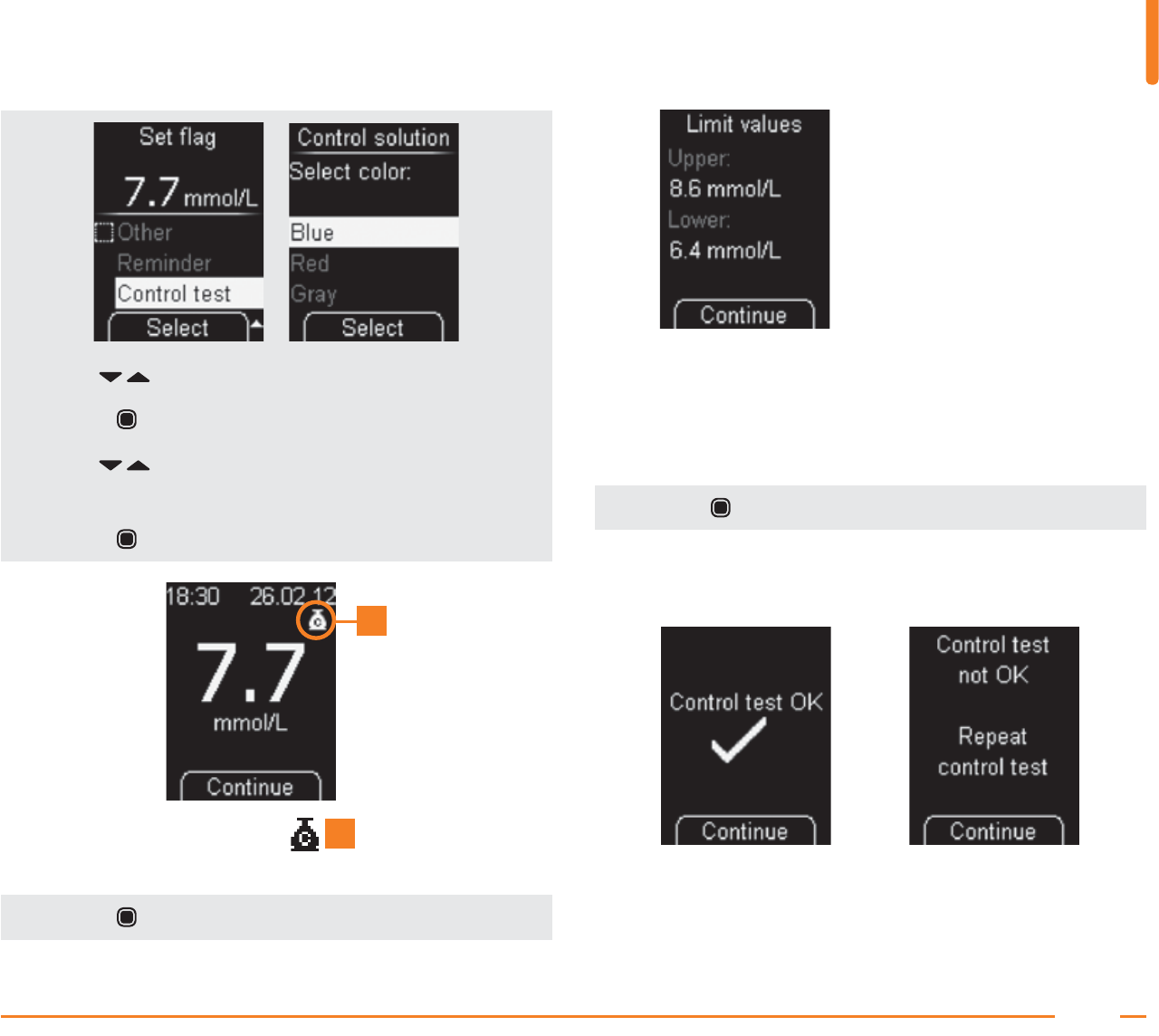 Set flag

7.7 mmol/L

Other

Reminder

Control test

Select

Control solution

Select color:

Blue

Red

Gray

Select

18:30 26.02.12

7.7

mmol/L

Continue

Limit values

Upper:

8.6 mmol/L

Lower:

6.4 mmol/L

Continue

Control test OK

Continue

Control test not OK

Repeat control test

Continue