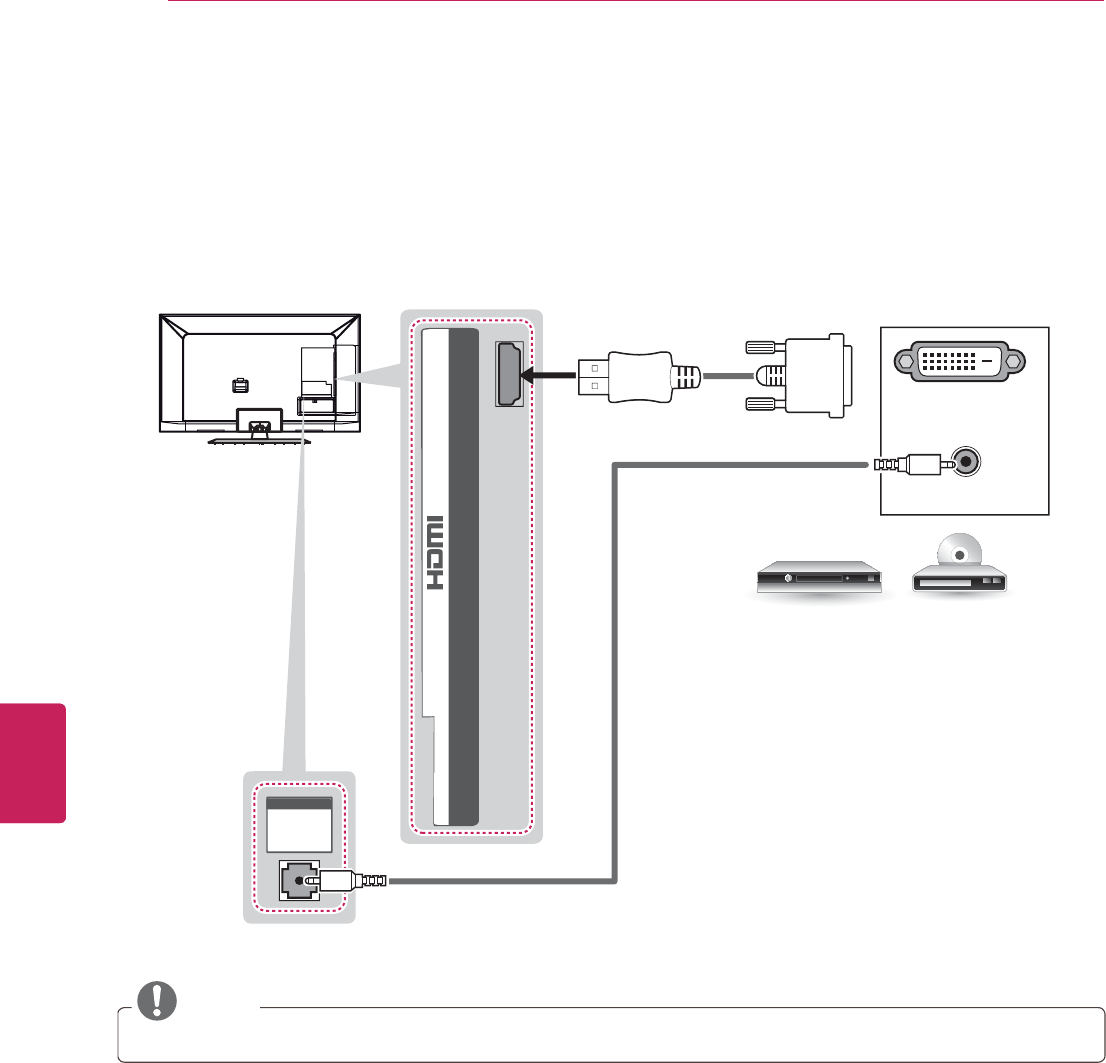 HDMI