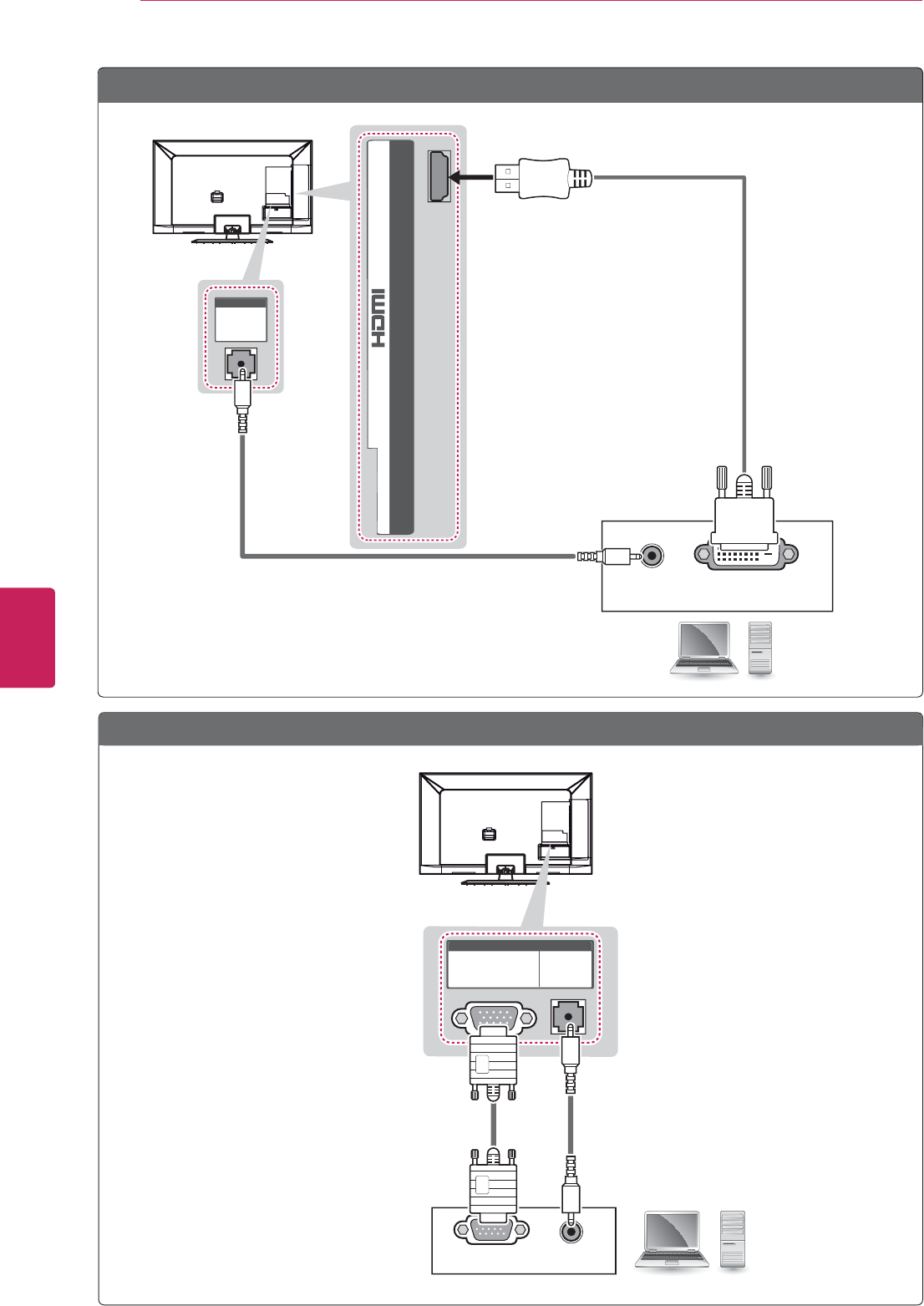 HDMI