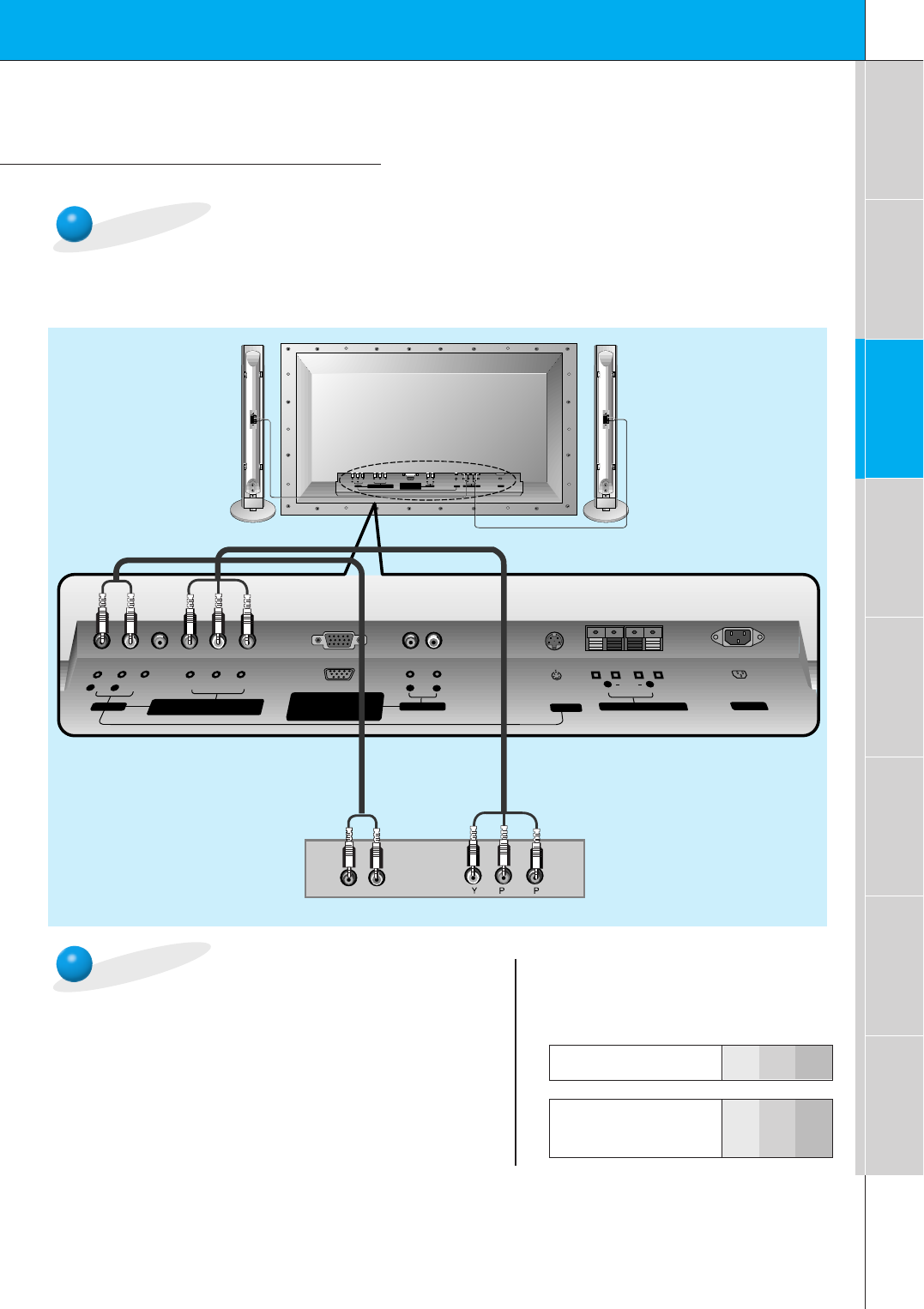 Y P P