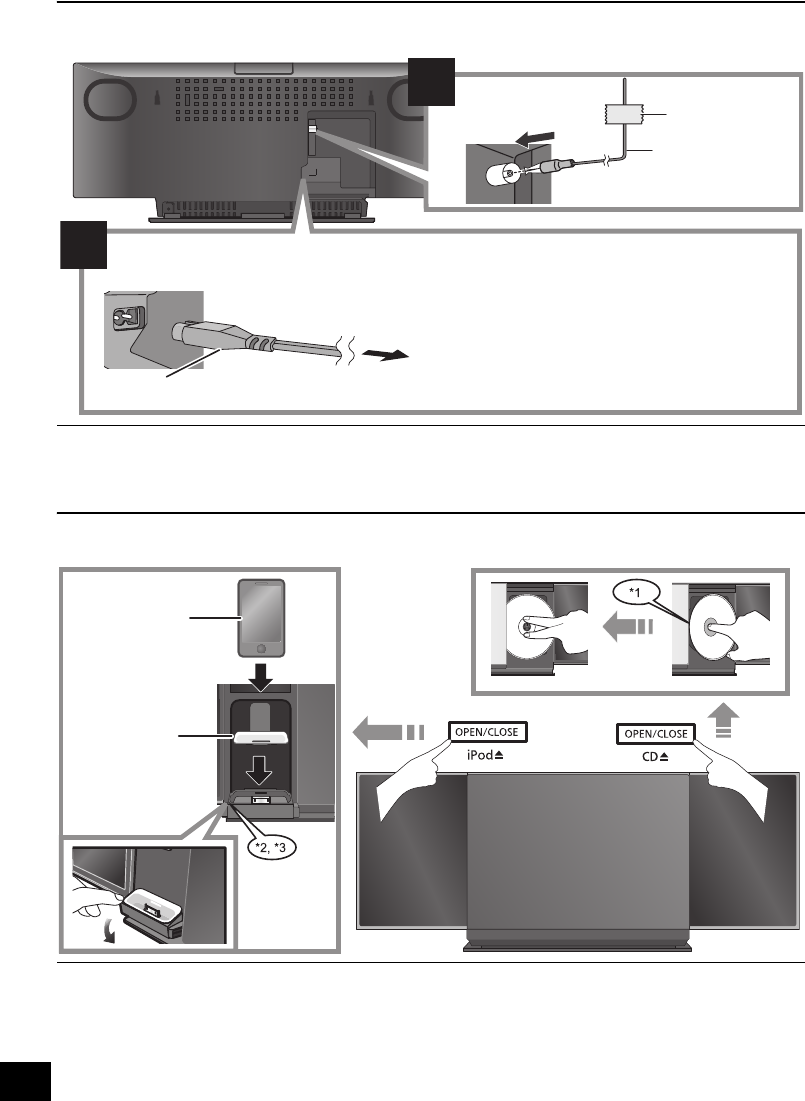 *1

OPEN/CLOSE

iPod⏏

OPEN/CLOSE

CD⏏

*2, *3