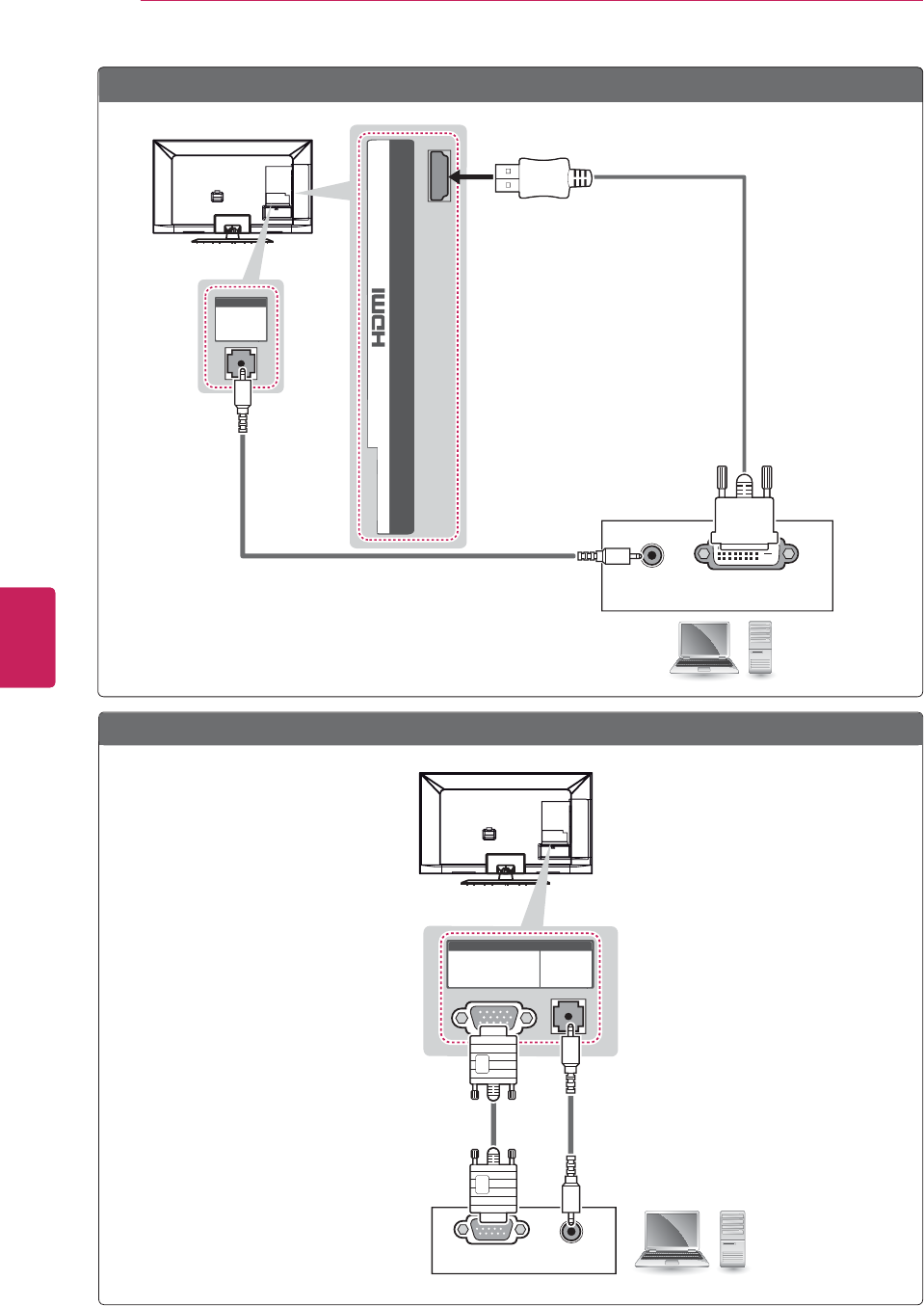 HDMI