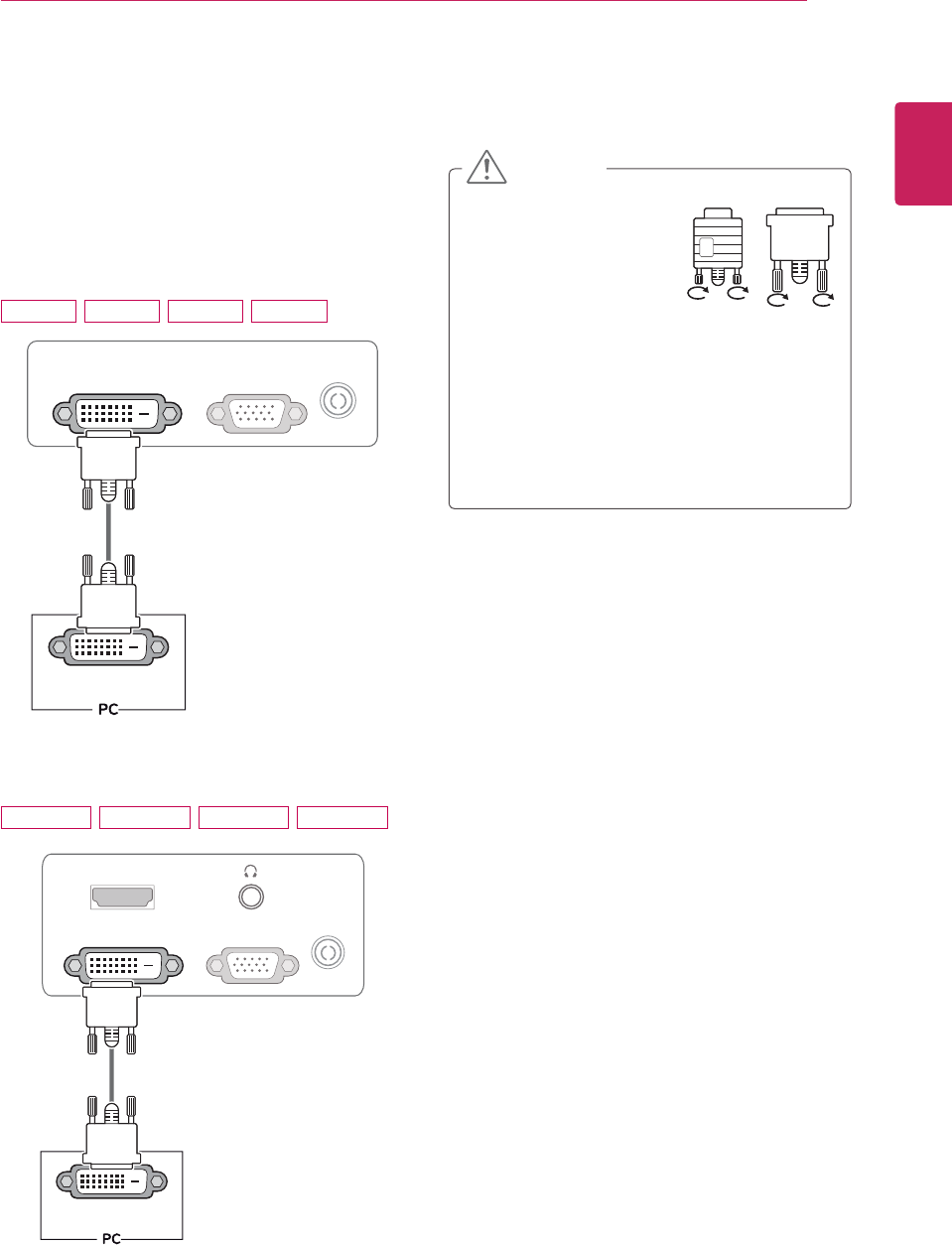 PC

PC