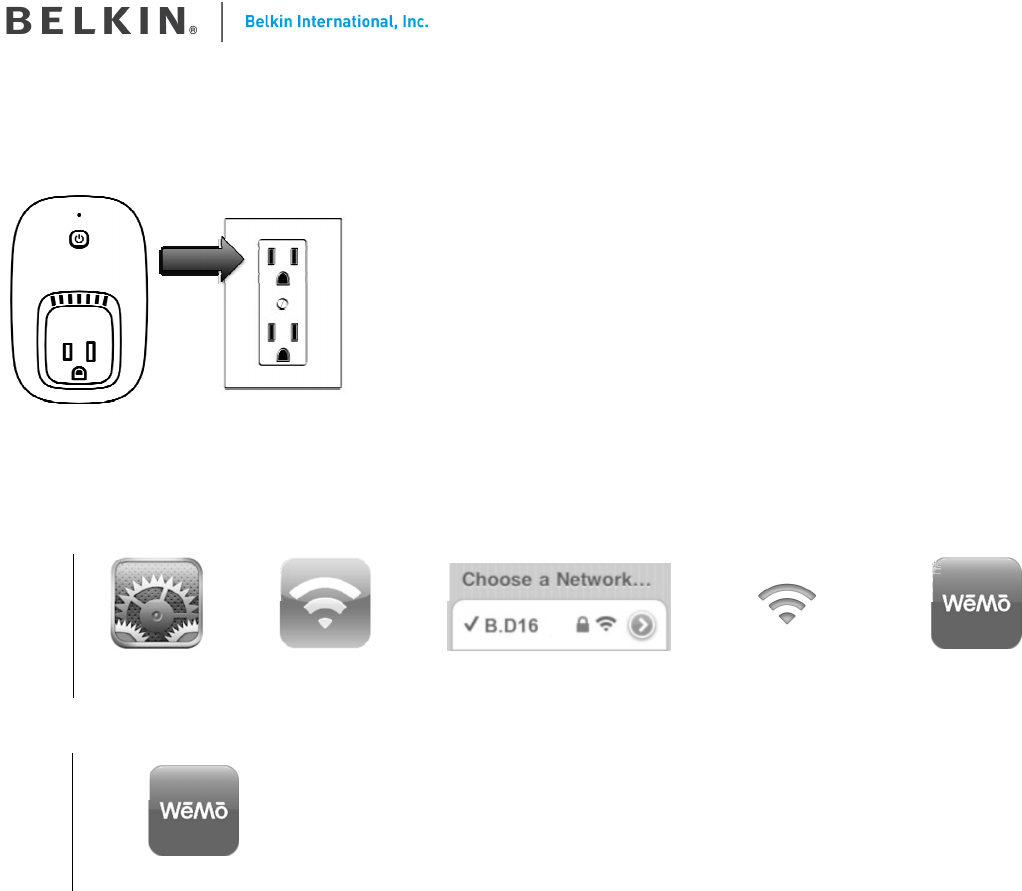 BELKIN® Belkin International, Inc.

Choose a Network...

✓ B.D16

WēMō

WēMō