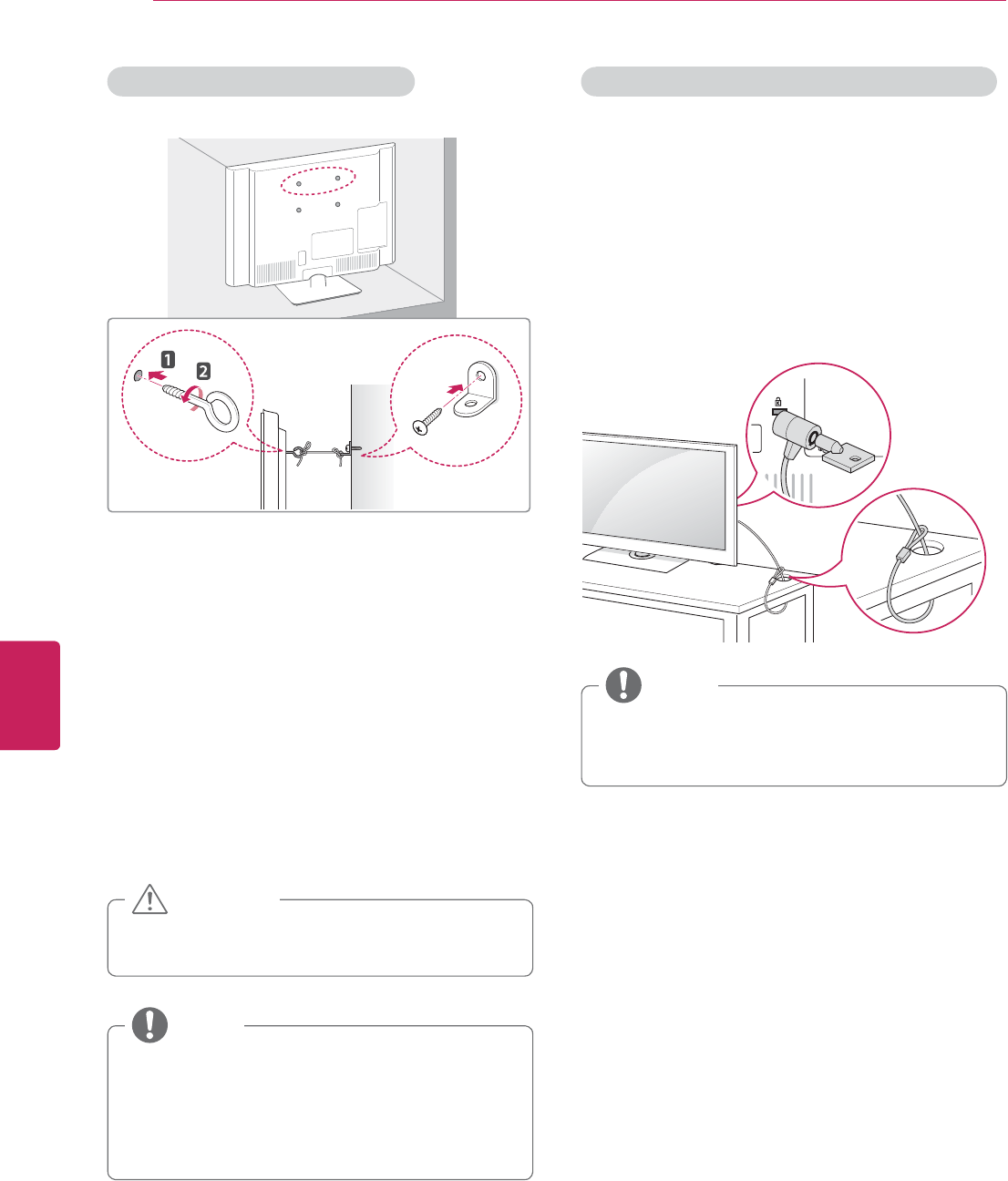 1

2