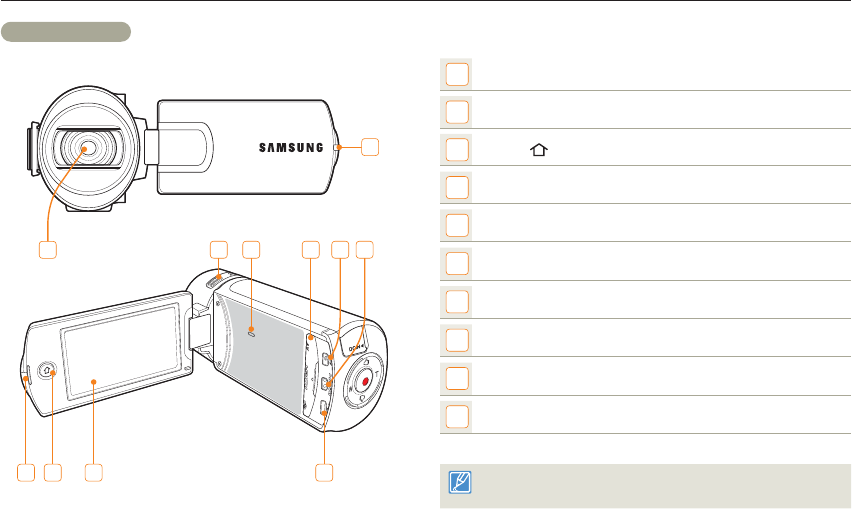 SAMSUNG